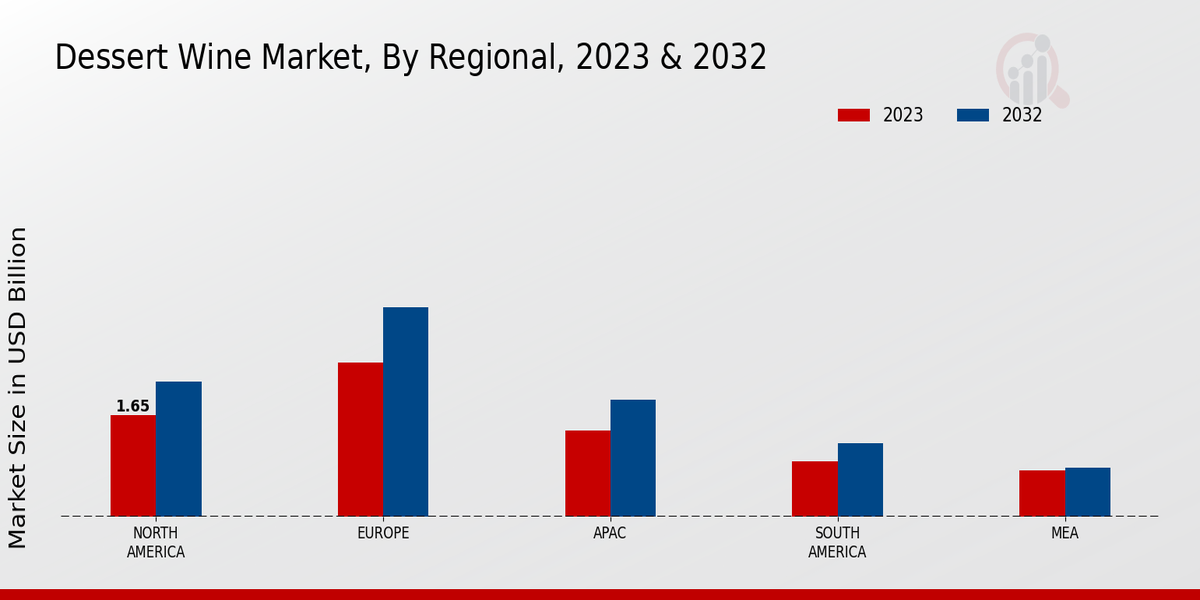 Dessert Wine Market, By Regional, 2023 & 2032

2023
2032

Market Size in USD Billion

1.65

NORTH AMERICA
EUROPE
APAC
SOUTH AMERICA
MEA