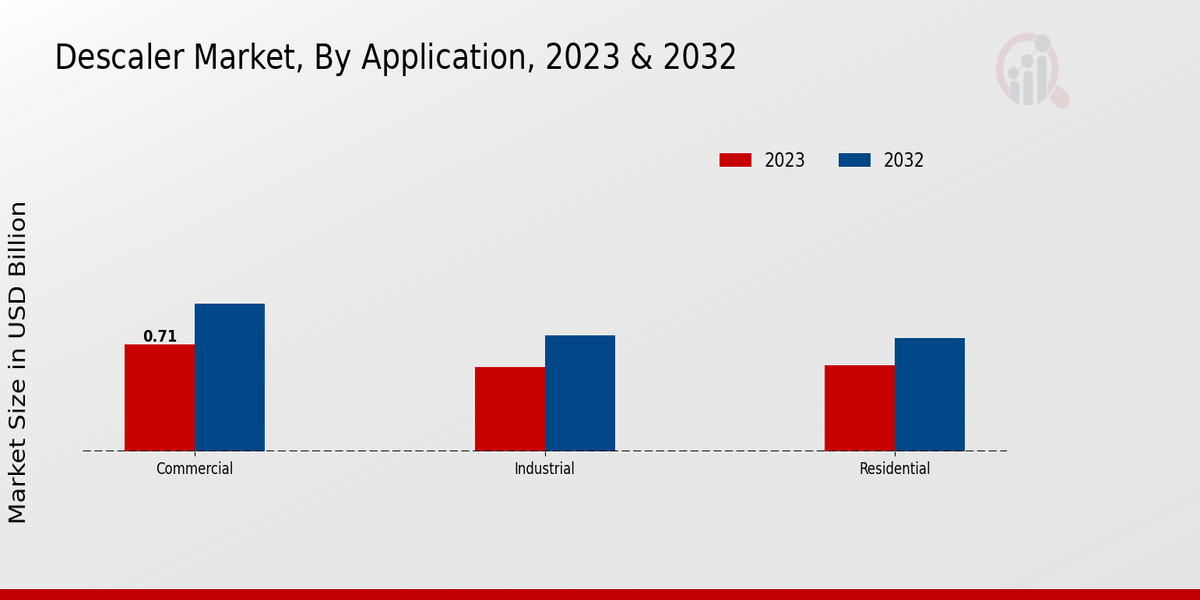 Descaler Market, By Application, 2023 & 2032

2023 2032

Market Size in USD Billion

0.71

Commercial

Industrial

Residential