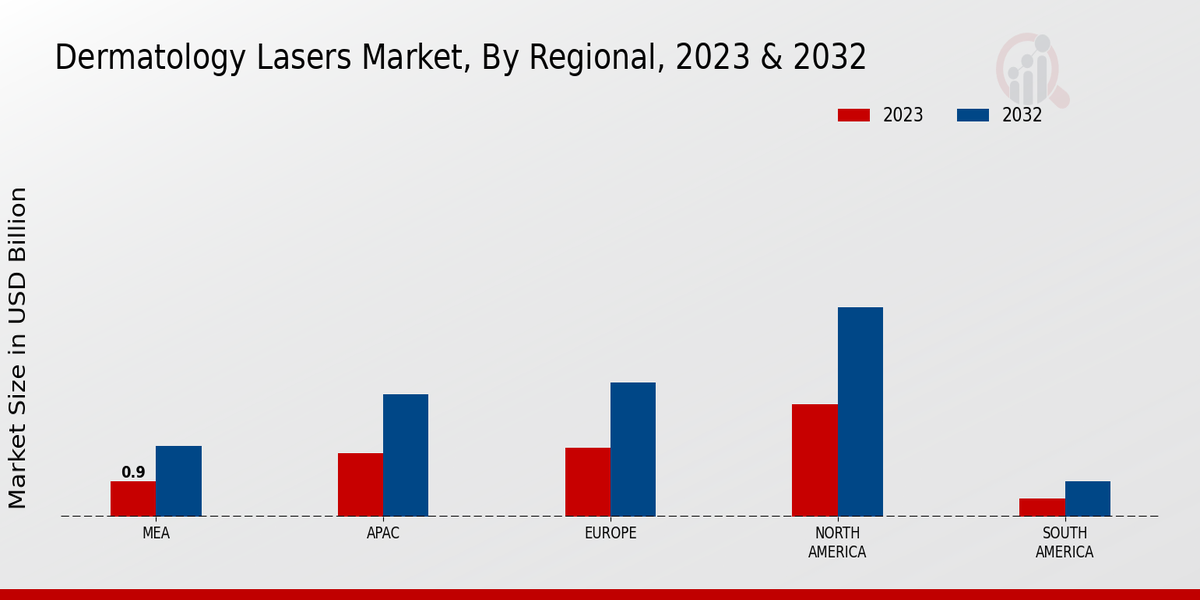 Dermatology Lasers Market, By Regional, 2023 & 2032

2023
2032

Market Size in USD Billion

0.9

MEA
APAC
EUROPE
NORTH AMERICA
SOUTH AMERICA