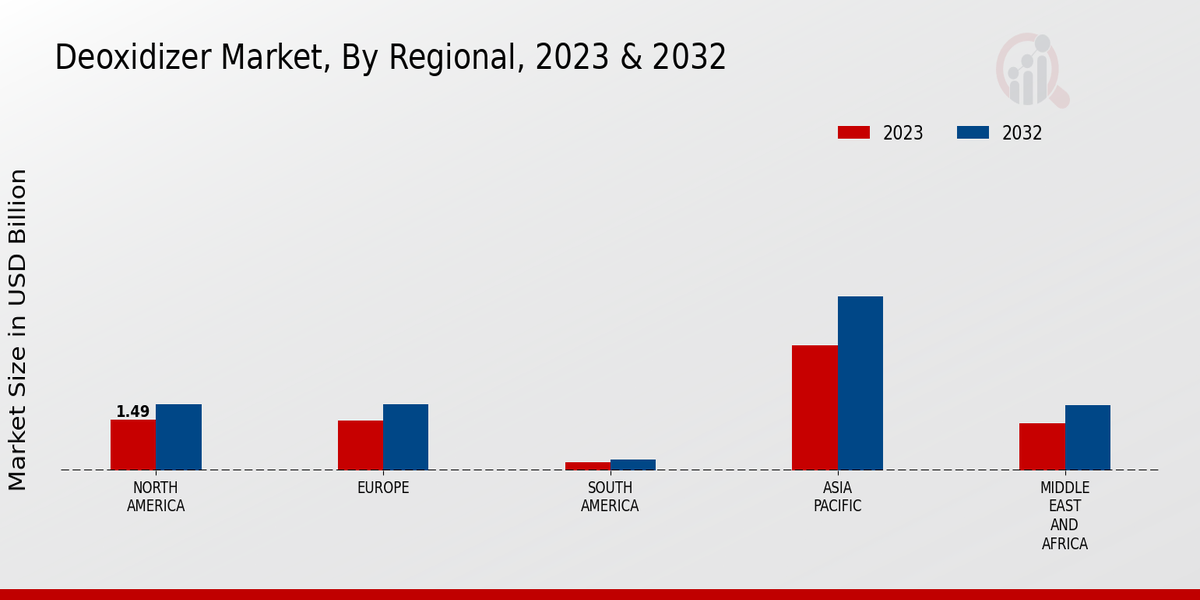 Deoxidizer Market, By Regional, 2023 & 2032

2023
2032

Market Size in USD Billion

1.49

NORTH AMERICA
EUROPE
SOUTH AMERICA
ASIA PACIFIC
MIDDLE EAST AND AFRICA