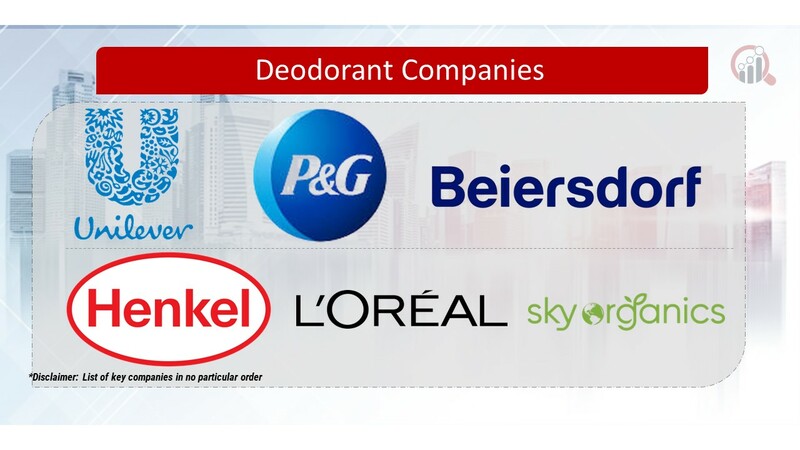 Deodorant Companies

Unilever

P&G

Beiersdorf

Henkel

L'ORÉAL

sky organics

*Disclaimer: List of key companies in no particular order