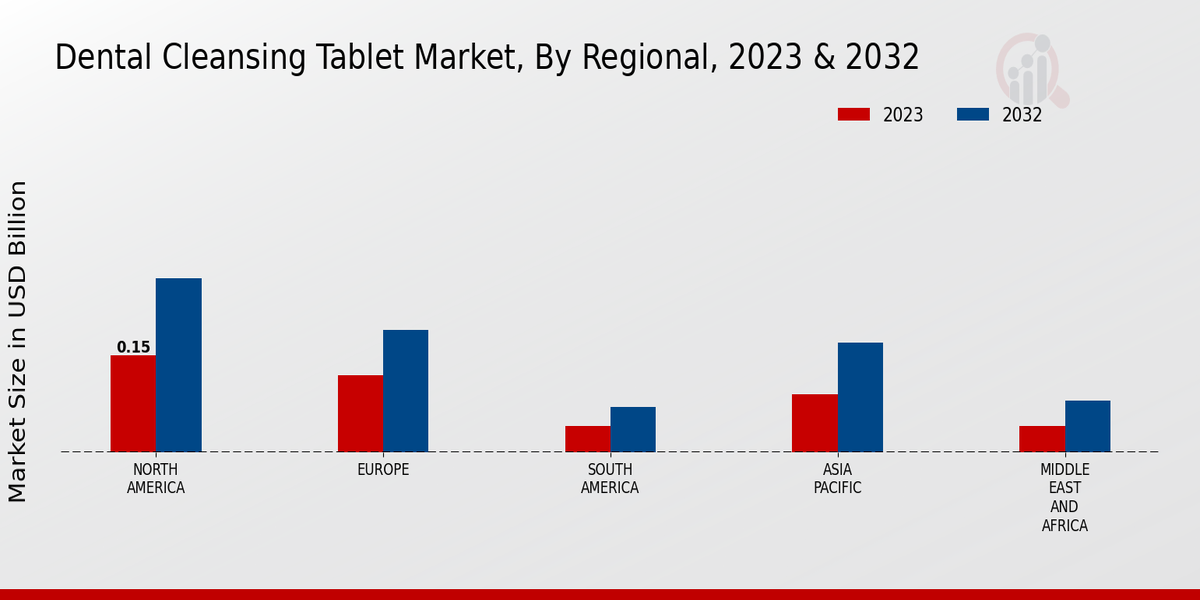 Dental Cleansing Tablet Market, By Regional, 2023 & 2032

2023 2032

Market Size in USD Billion

0.15

NORTH AMERICA

EUROPE

SOUTH AMERICA

ASIA PACIFIC

MIDDLE EAST AND AFRICA