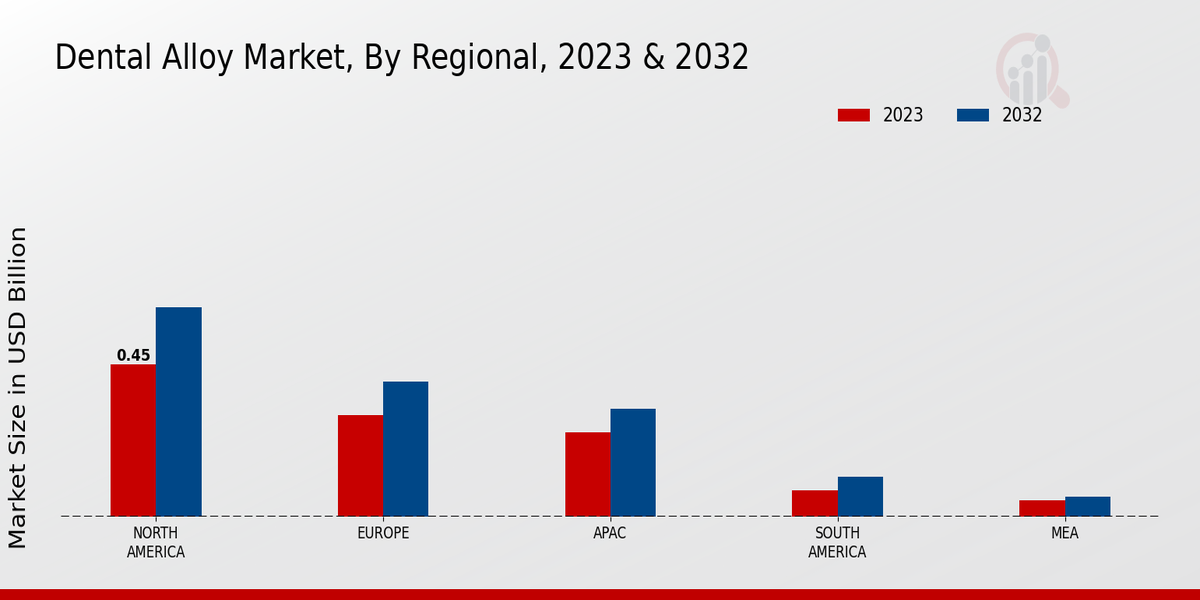 Dental Alloy Market, By Regional, 2023 & 2032

2023
2032

Market Size in USD Billion

0.45

NORTH AMERICA
EUROPE
APAC
SOUTH AMERICA
MEA