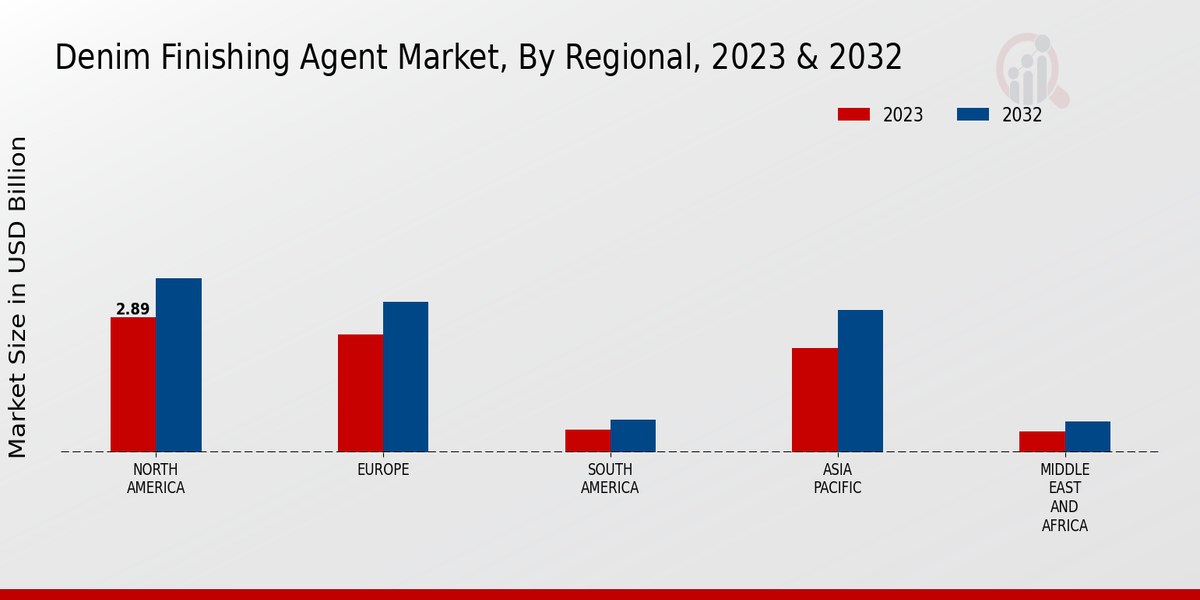 Denim Finishing Agent Market, By Regional, 2023 & 2032

2023
2032

Market Size in USD Billion

2.89

NORTH AMERICA
EUROPE
SOUTH AMERICA
ASIA PACIFIC
MIDDLE EAST AND AFRICA