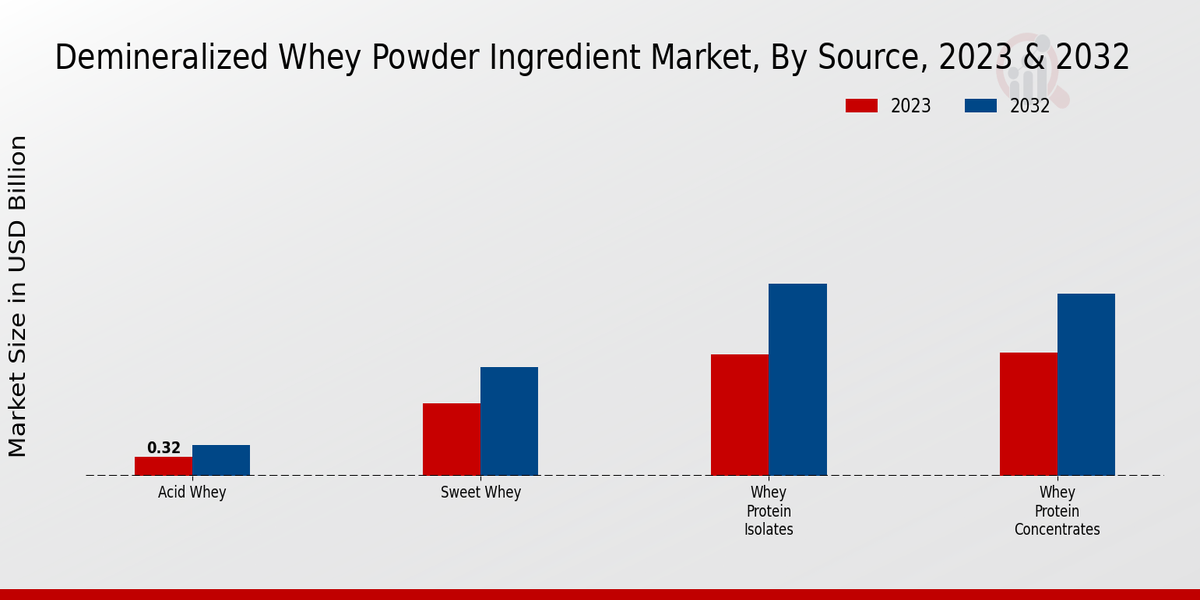 Demineralized Whey Powder Ingredient Market, By Source, 2023 & 2032

2023
2032

Market Size in USD Billion

0.32

Acid Whey
Sweet Whey
Whey Protein Isolates
Whey Protein Concentrates