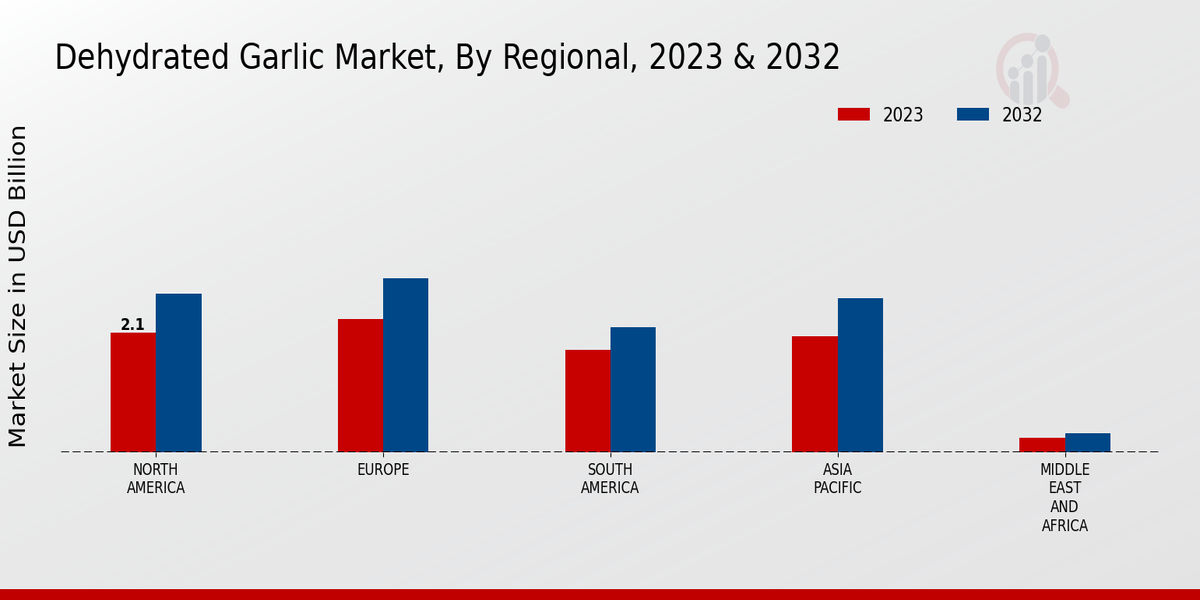 Dehydrated Garlic Market, By Regional, 2023 & 2032

2023
2032

Market Size in USD Billion

2.1

NORTH AMERICA
EUROPE
SOUTH AMERICA
ASIA PACIFIC
MIDDLE EAST AND AFRICA