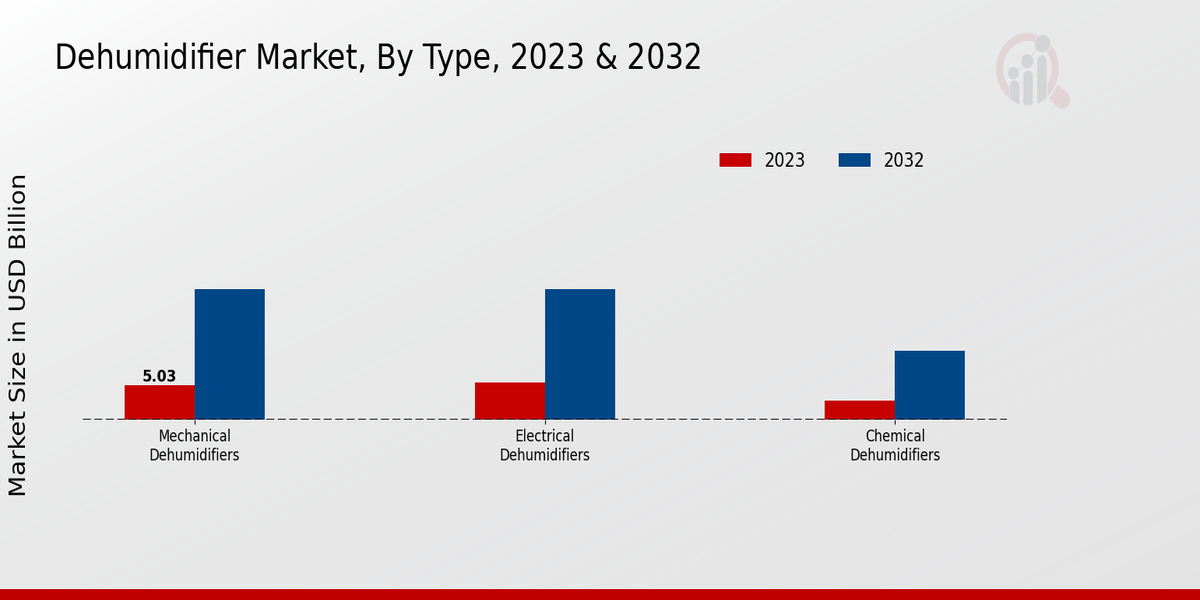 Dehumidifier Market, By Type, 2023 & 2032

2023
2032

Market Size in USD Billion

5.03

Mechanical Dehumidifiers
Electrical Dehumidifiers
Chemical Dehumidifiers