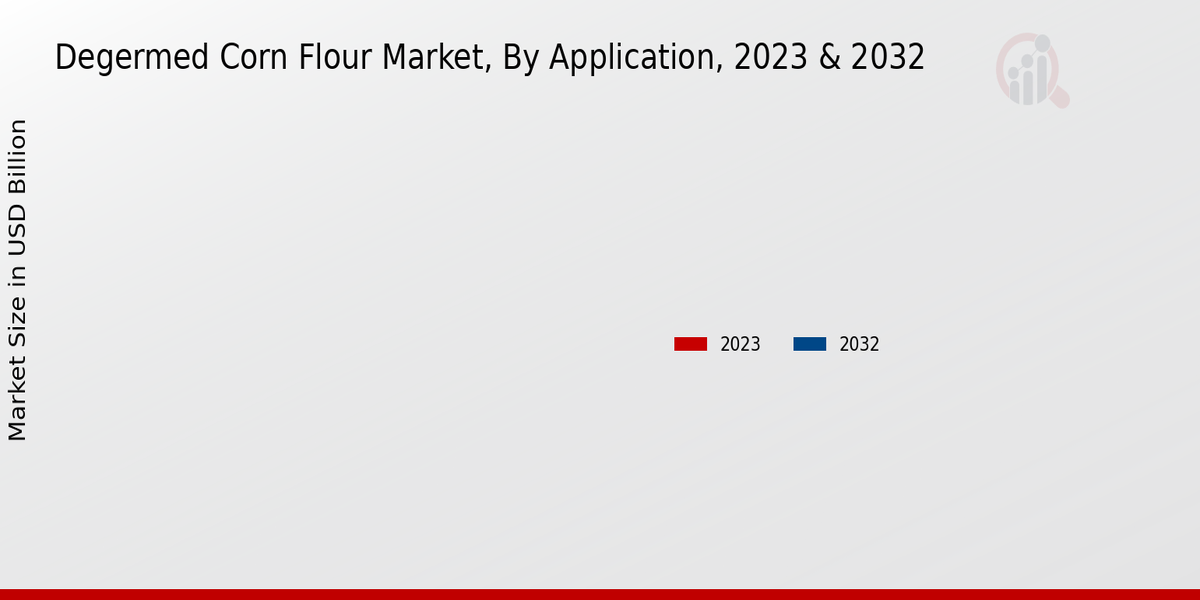 Degermed Corn Flour Market, By Application, 2023 & 2032

Market Size in USD Billion

2023
2032