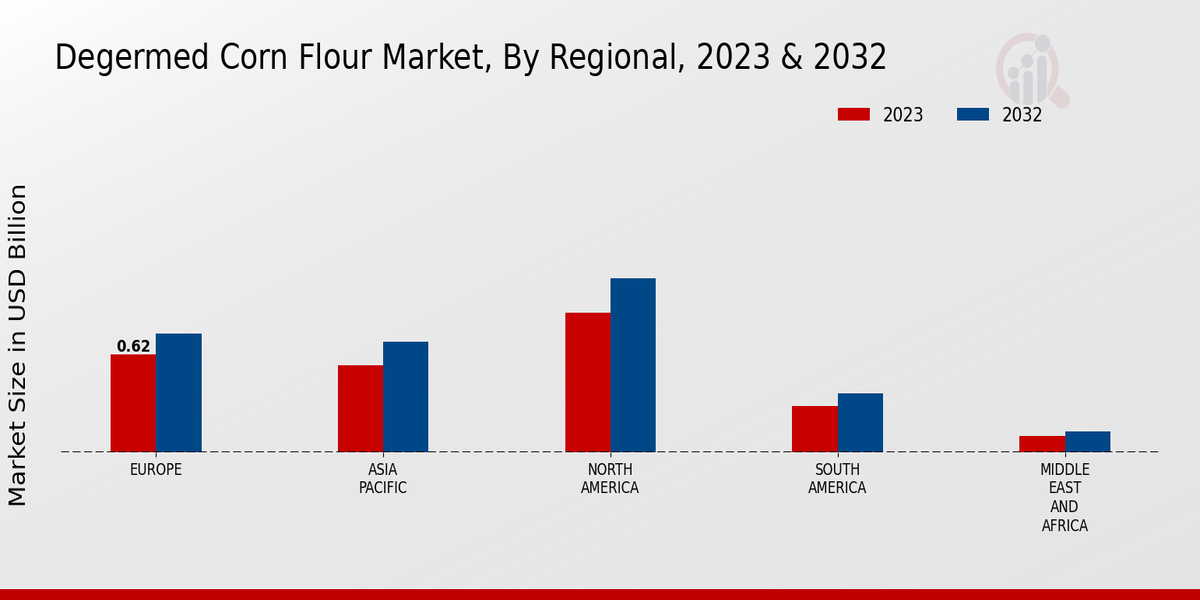 Degermed Corn Flour Market, By Regional, 2023 & 2032

2023
2032

Market Size in USD Billion

0.62

EUROPE
ASIA PACIFIC
NORTH AMERICA
SOUTH AMERICA
MIDDLE EAST AND AFRICA