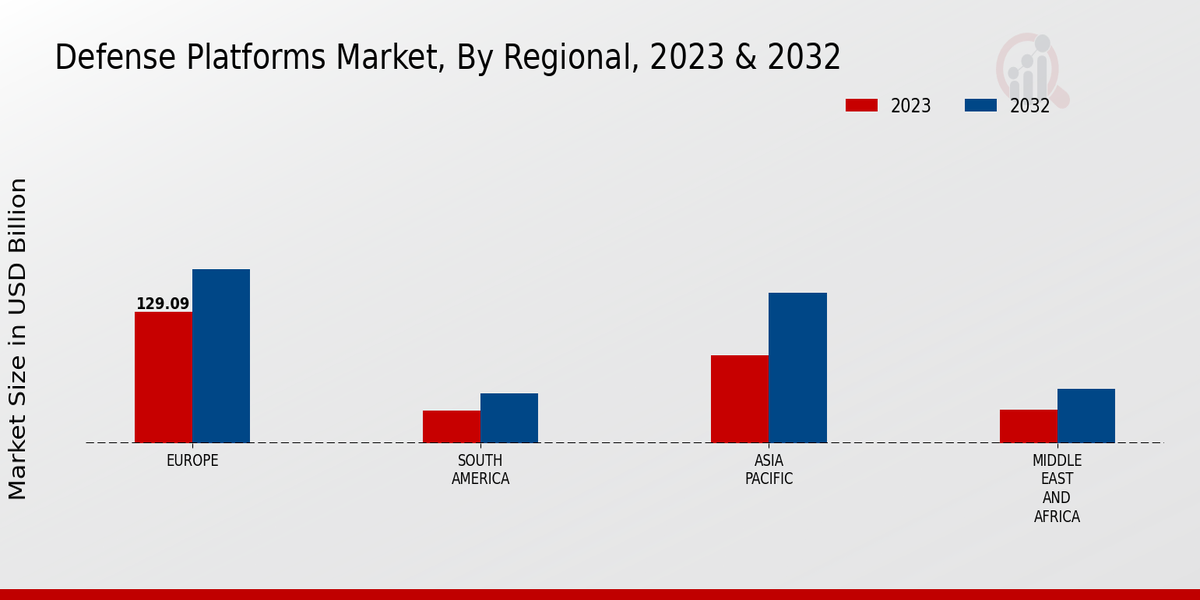 Defense Platforms Market, By Regional, 2023 & 2032

2023 2032

Market Size in USD Billion

129.09

EUROPE

SOUTH AMERICA

ASIA PACIFIC

MIDDLE EAST AND AFRICA