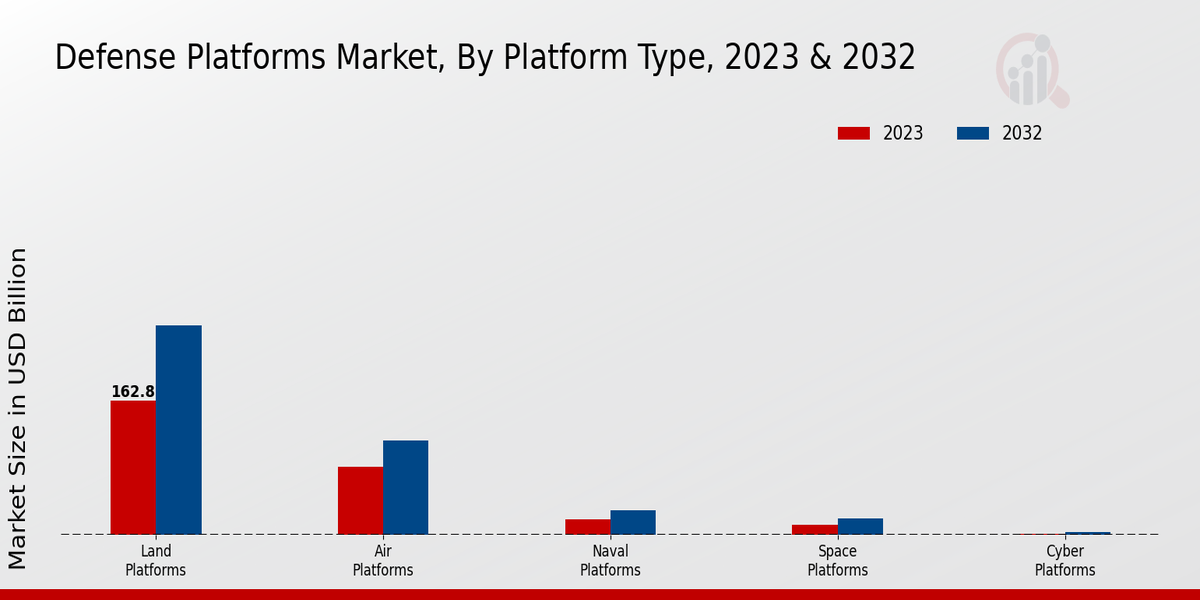 Defense Platforms Market, By Platform Type, 2023 & 2032

2023
2032

Market Size in USD Billion

162.8

Land Platforms
Air Platforms
Naval Platforms
Space Platforms
Cyber Platforms