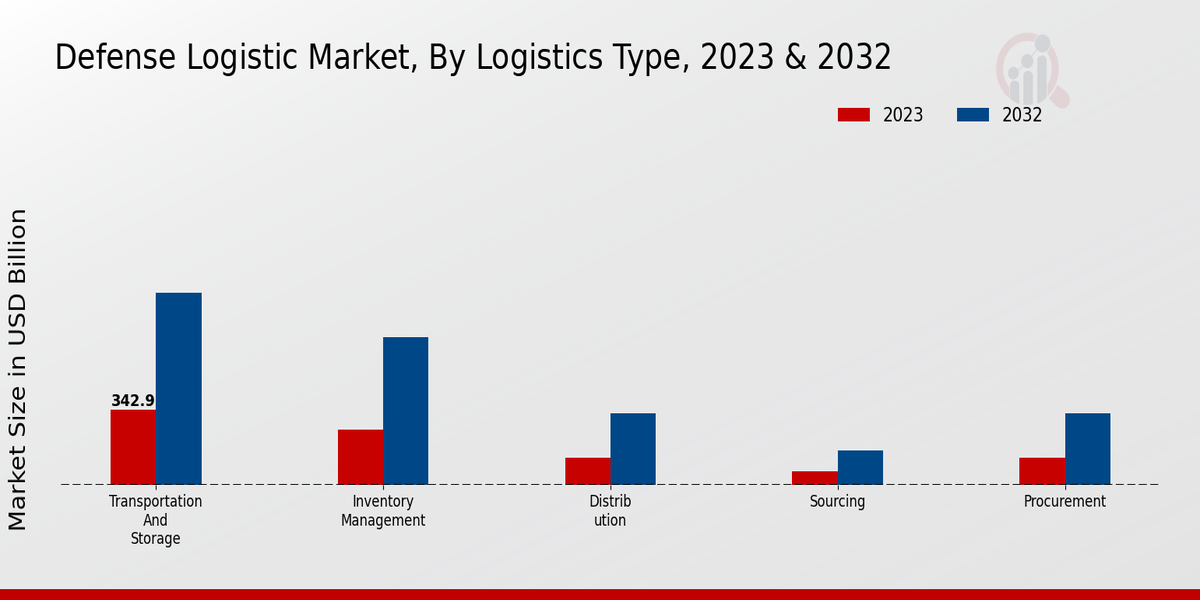 Defense Logistic Market, By Logistics Type, 2023 & 2032

2023
2032

Market Size in USD Billion

342.9

Transportation And Storage

Inventory Management

Distrib ution

Sourcing

Procurement