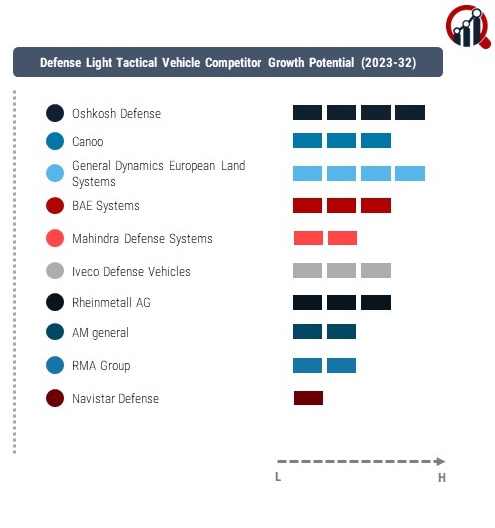 Defense Light Tactical Vehicle Competitor Growth Potential (2023-32)

Oshkosh Defense

Canoo

General Dynamics European Land Systems

BAE Systems

Mahindra Defense Systems

Iveco Defense Vehicles

Rheinmetall AG

AM general

RMA Group

Navistar Defense

L

H