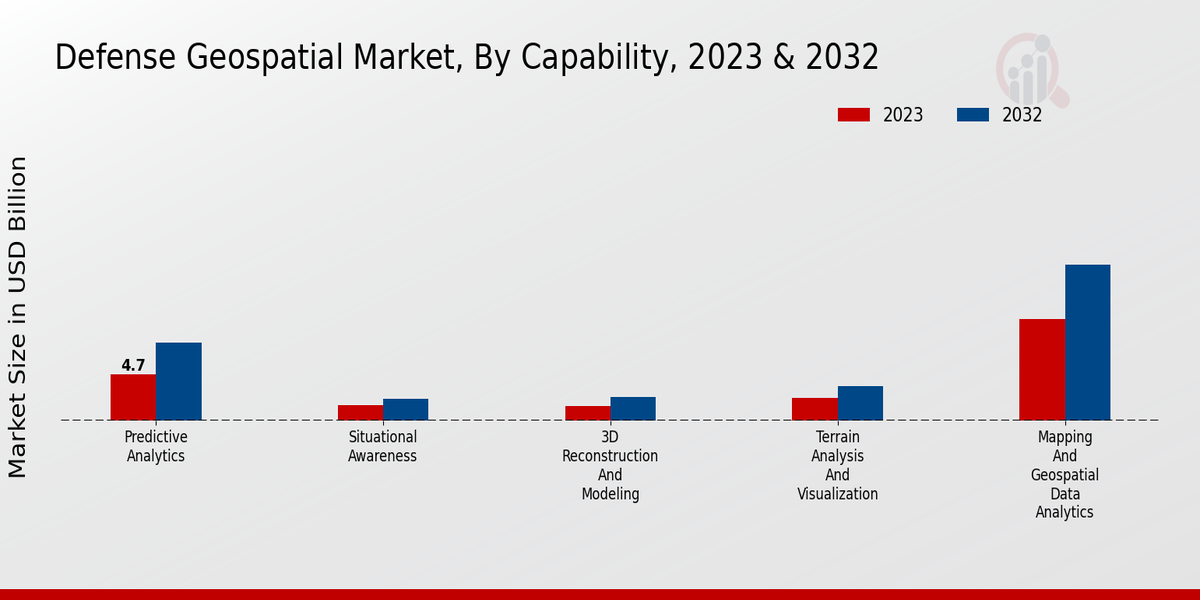 Defense Geospatial Market, By Capability, 2023 & 2032

2023 2032

Market Size in USD Billion

4.7

Predictive Analytics

Situational Awareness

3D Reconstruction And Modeling

Terrain Analysis And Visualization

Mapping And Geospatial Data Analytics