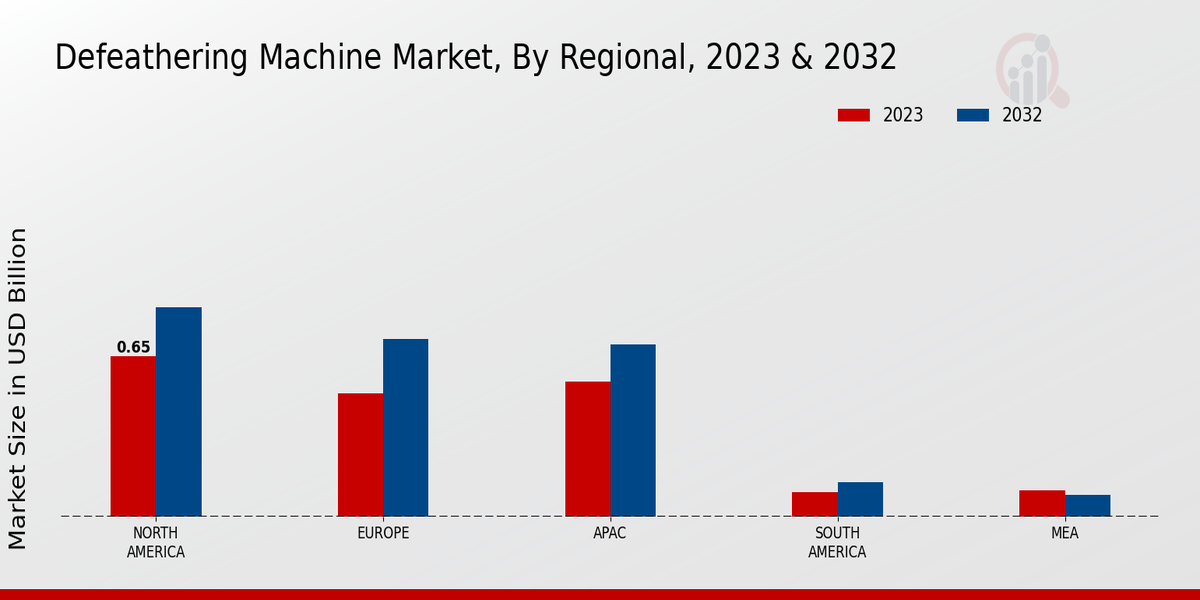 Defeathering Machine Market, By Regional, 2023 & 2032

2023
2032

Market Size in USD Billion

0.65

NORTH AMERICA
EUROPE
APAC
SOUTH AMERICA
MEA