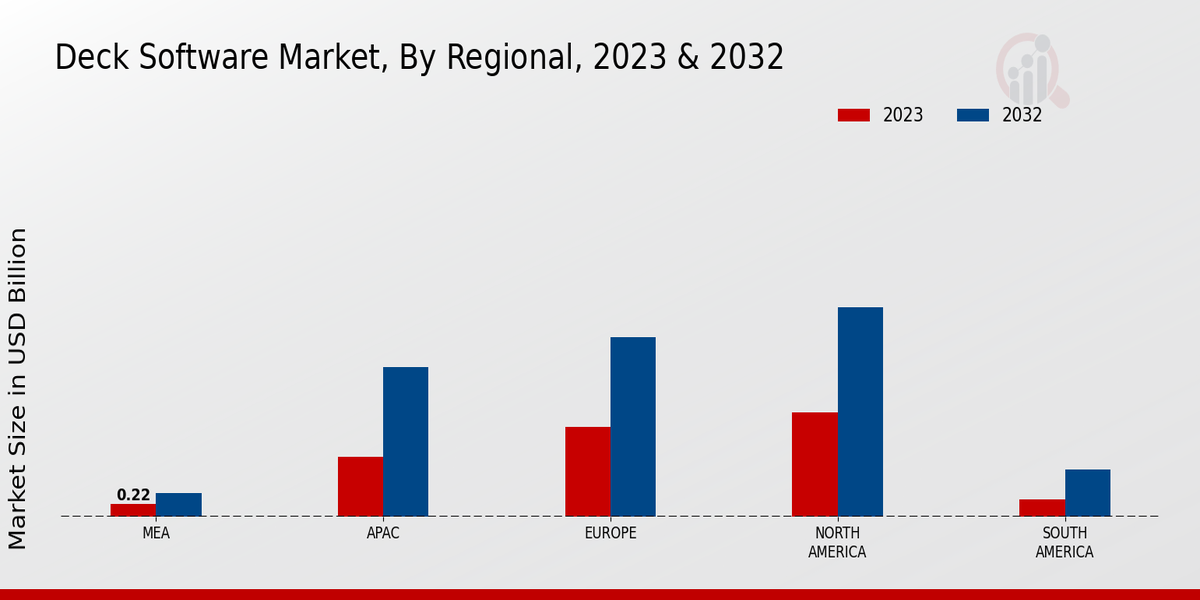 Deck Software Market, By Regional, 2023 & 2032

2023
2032

Market Size in USD Billion

0.22

MEA
APAC
EUROPE
NORTH AMERICA
SOUTH AMERICA