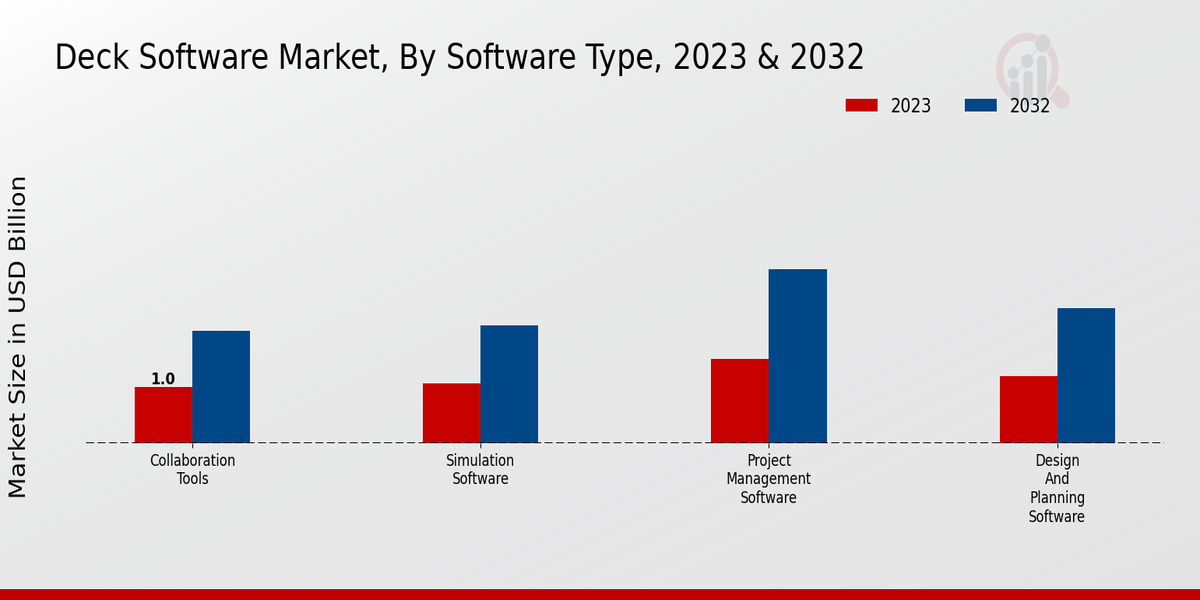 Deck Software Market, By Software Type, 2023 & 2032

2023
2032

Market Size in USD Billion

1.0

Collaboration Tools

Simulation Software

Project Management Software

Design And Planning Software