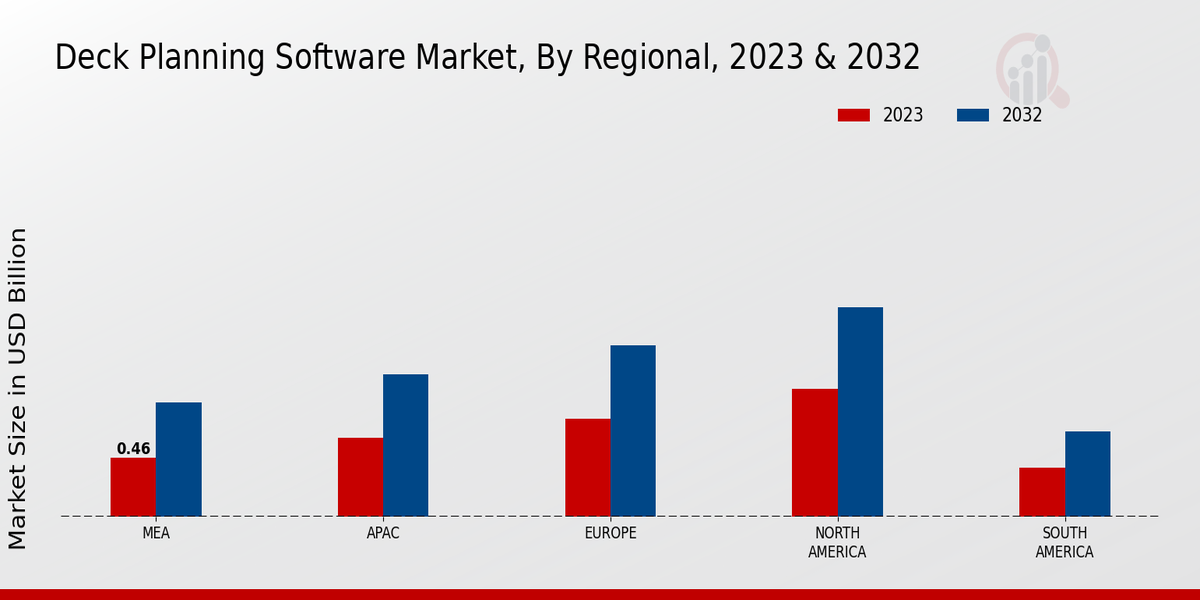 Deck Planning Software Market, By Regional, 2023 & 2032

2023
2032

Market Size in USD Billion

0.46

MEA
APAC
EUROPE
NORTH AMERICA
SOUTH AMERICA