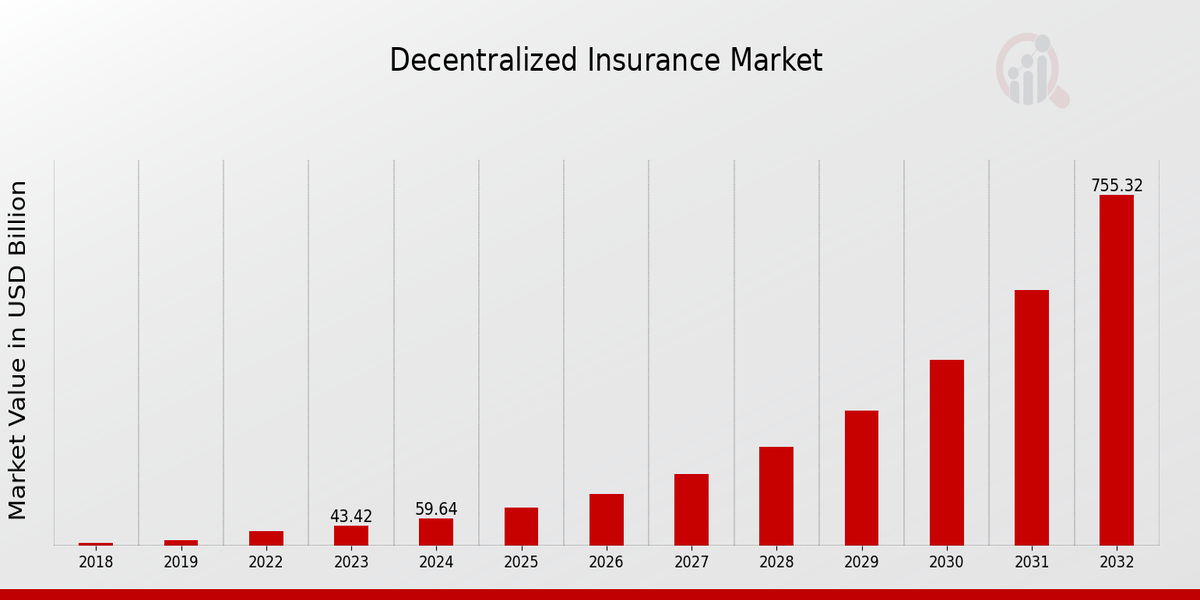 Decentralized Insurance Market

Market Value in USD Billion

43.42
59.64
755.32

2018
2019
2022
2023
2024
2025
2026
2027
2028
2029
2030
2031
2032