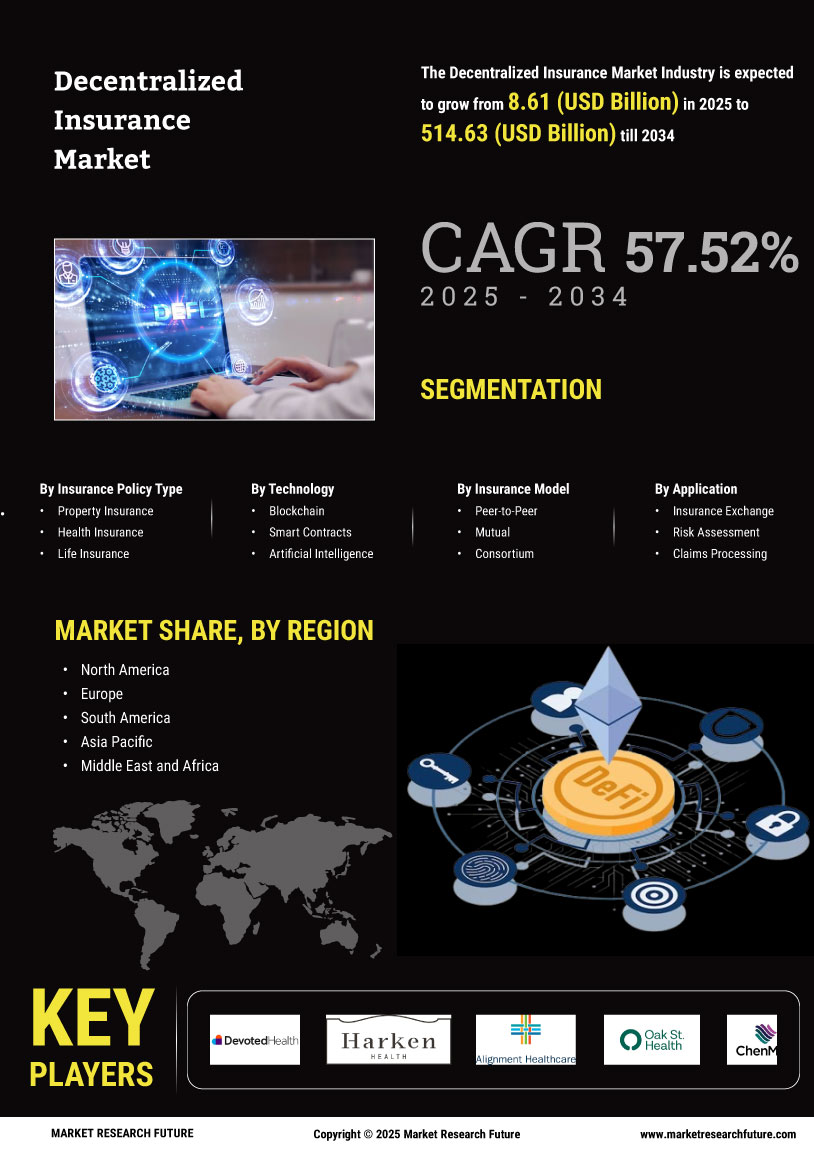 Decentralized Insurance Market

The Decentralized Insurance Market Industry is expected to grow from 8.61 (USD Billion) in 2025 to 514.63 (USD Billion) till 2034

DEFI

CAGR 57.52%
2025 - 2034

SEGMENTATION

By Insurance Policy Type
• Property Insurance
• Health Insurance
• Life Insurance

By Technology
• Blockchain
• Smart Contracts
• Artificial Intelligence

By Insurance Model
• Peer-to-Peer
• Mutual
• Consortium

By Application
• Insurance Exchange
• Risk Assessment
• Claims Processing

MARKET SHARE, BY REGION
• North America
• Europe
• South America
• Asia Pacific
• Middle East and Africa

DeFi

KEY PLAYERS

DevotedHealth
Harken HEALTH
Alignment Healthcare
Oak St. Health
ChenM

MARKET RESEARCH FUTURE
Copyright © 2025 Market Research Future
www.marketresearchfuture.com