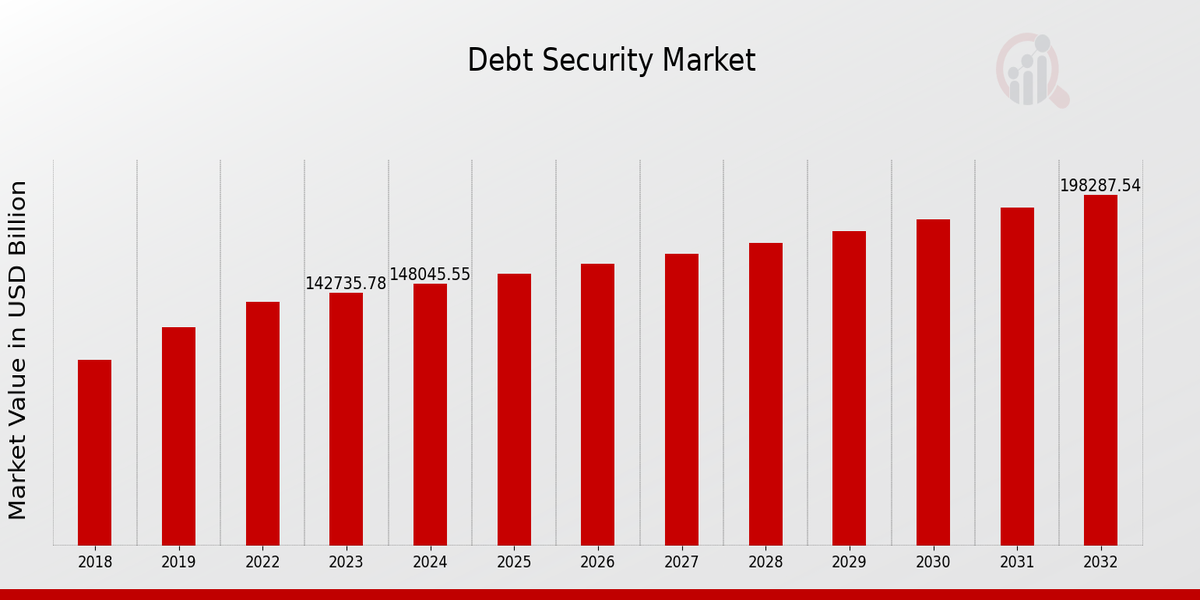 Debt Security Market

Market Value in USD Billion

142735.78
148045.55
198287.54

2018
2019
2022
2023
2024
2025
2026
2027
2028
2029
2030
2031
2032