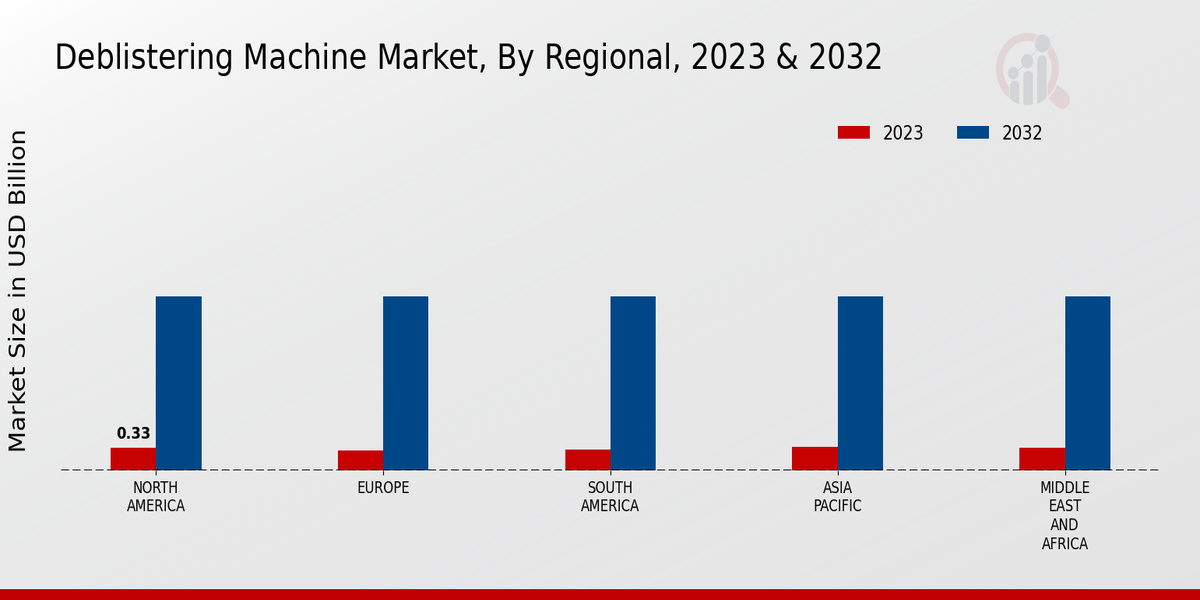 Deblistering Machine Market, By Regional, 2023 & 2032

2023
2032

Market Size in USD Billion

0.33

NORTH AMERICA
EUROPE
SOUTH AMERICA
ASIA PACIFIC
MIDDLE EAST AND AFRICA