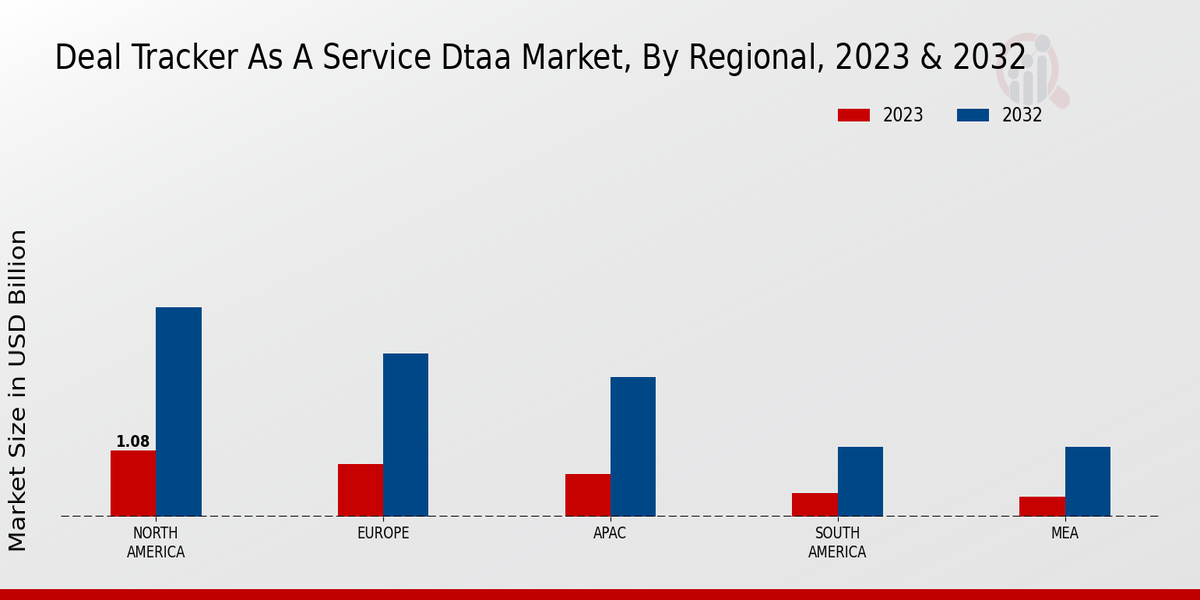 Deal Tracker As A Service Dtaa Market, By Regional, 2023 & 2032

2023
2032

Market Size in USD Billion

1.08

NORTH AMERICA
EUROPE
APAC
SOUTH AMERICA
MEA