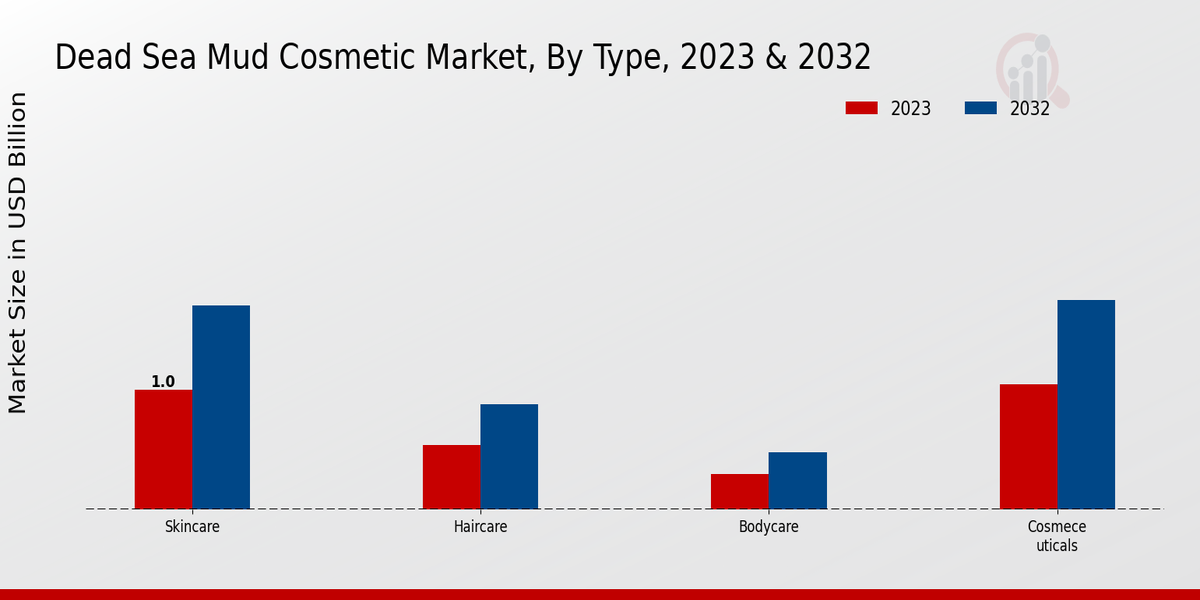 Dead Sea Mud Cosmetic Market, By Type, 2023 & 2032

2023
2032

Market Size in USD Billion

1.0

Skincare
Haircare
Bodycare
Cosmece uticals