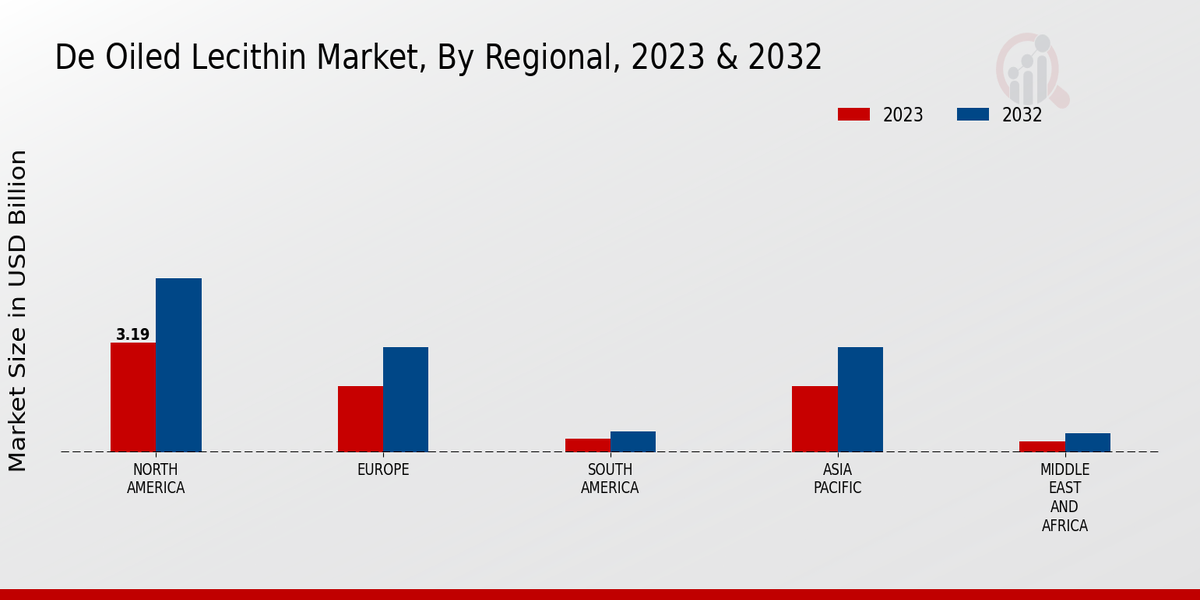 De Oiled Lecithin Market, By Regional, 2023 & 2032

2023
2032

Market Size in USD Billion

3.19

NORTH AMERICA
EUROPE
SOUTH AMERICA
ASIA PACIFIC
MIDDLE EAST AND AFRICA