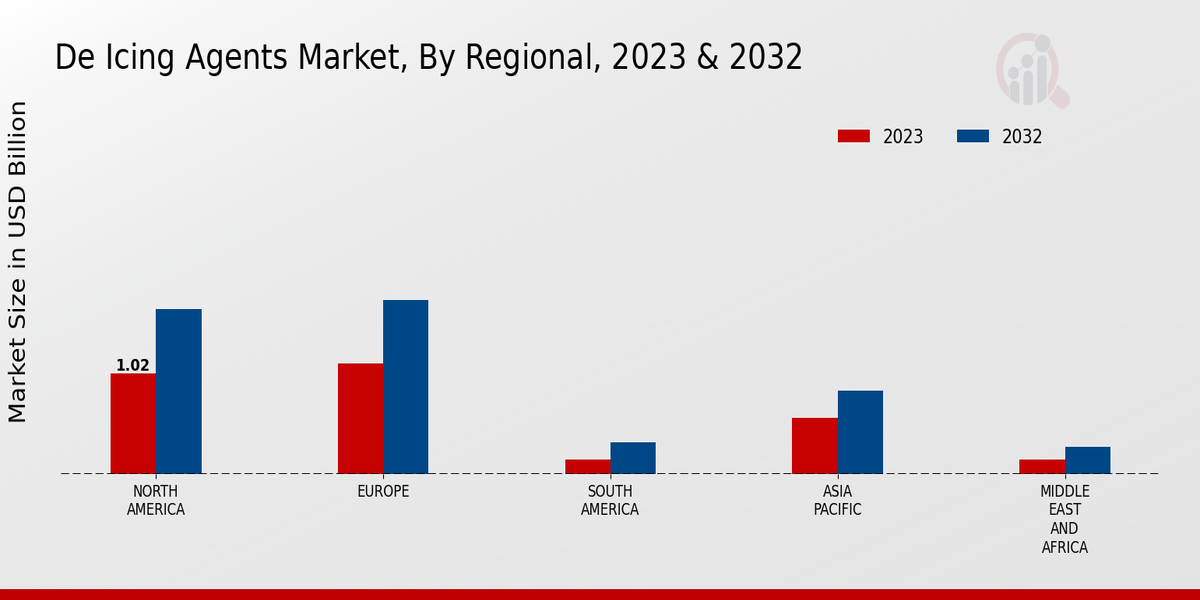 De Icing Agents Market, By Regional, 2023 & 2032

2023
2032

Market Size in USD Billion

1.02

NORTH AMERICA
EUROPE
SOUTH AMERICA
ASIA PACIFIC
MIDDLE EAST AND AFRICA