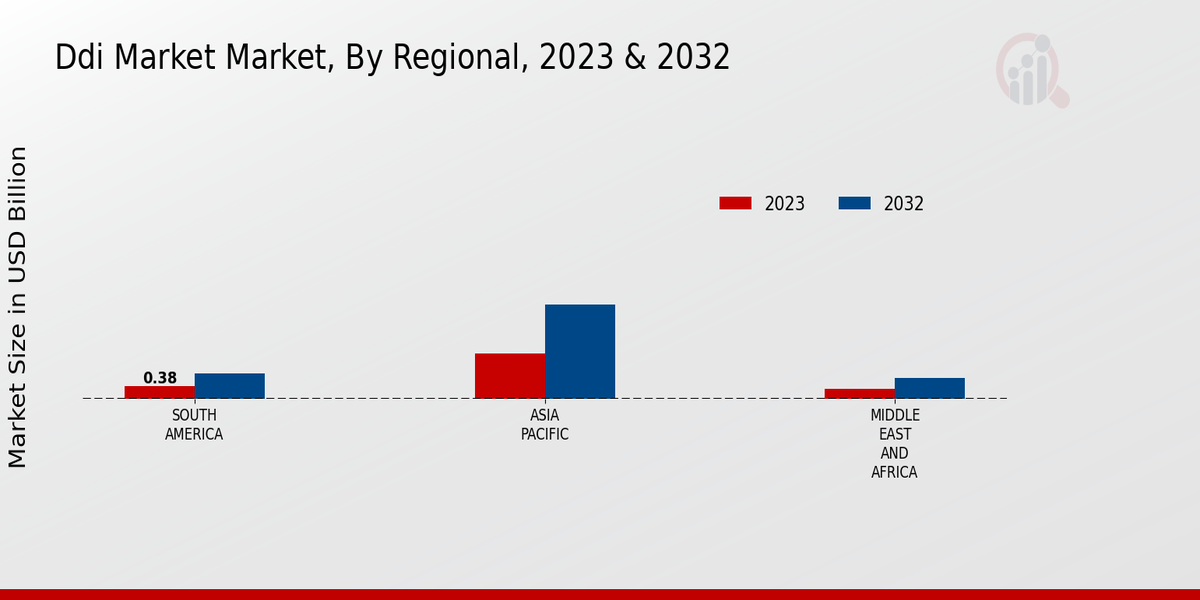 Ddi Market Market, By Regional, 2023 & 2032

Market Size in USD Billion

2023
2032

0.38

SOUTH AMERICA

ASIA PACIFIC

MIDDLE EAST AND AFRICA