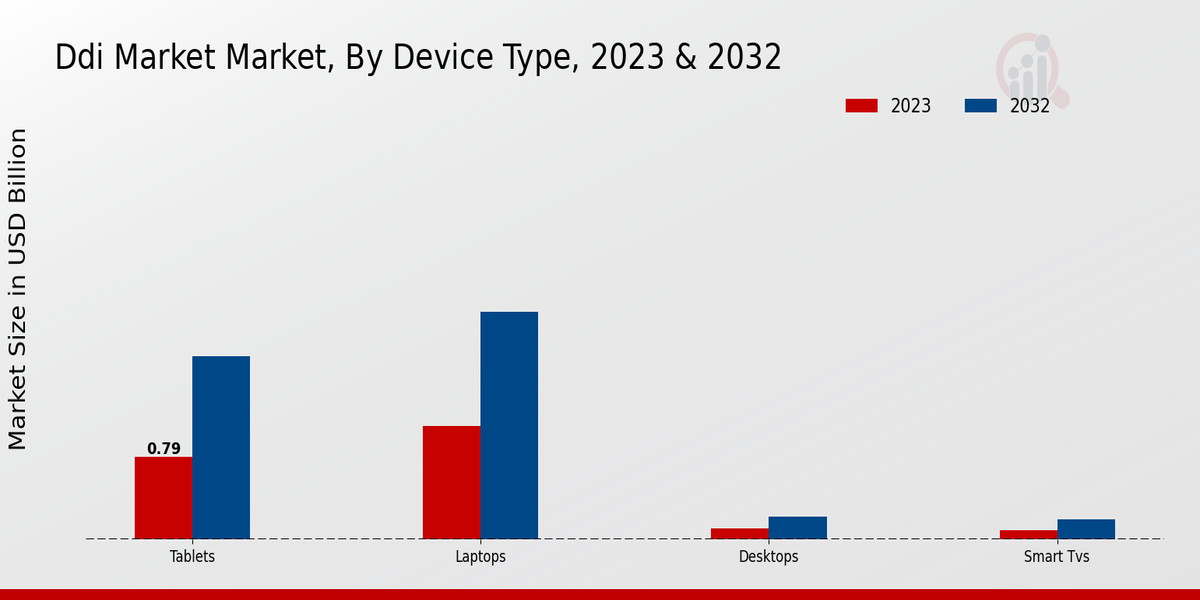 Ddi Market Market, By Device Type, 2023 & 2032

2023
2032

Market Size in USD Billion

0.79

Tablets
Laptops
Desktops
Smart Tvs