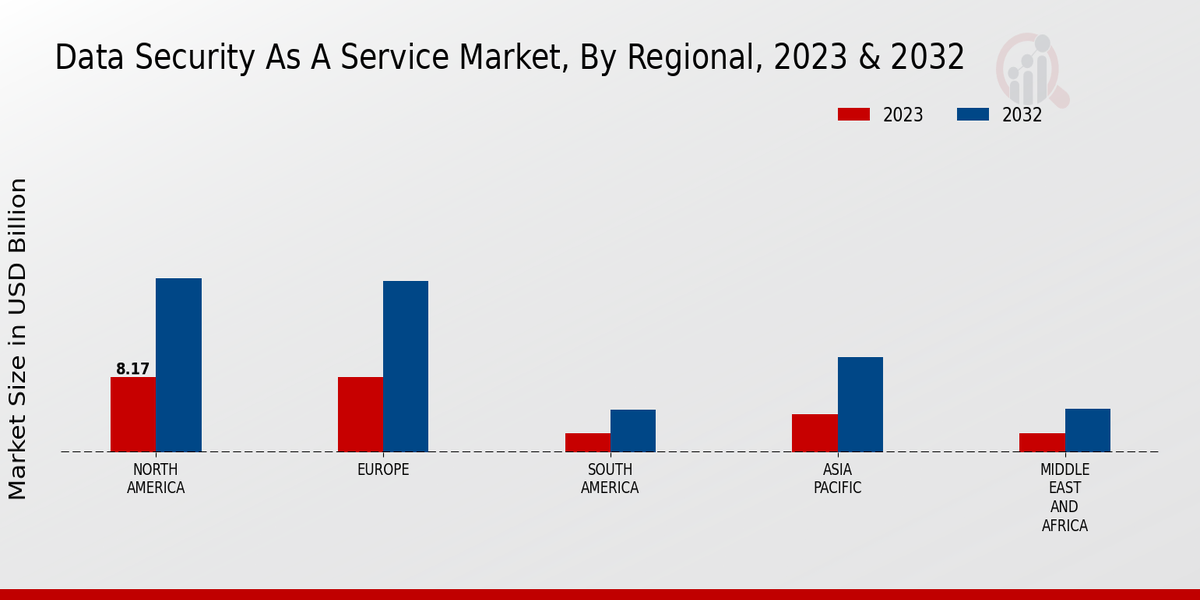 Data Security As A Service Market, By Regional, 2023 & 2032

2023
2032

Market Size in USD Billion

8.17

NORTH AMERICA
EUROPE
SOUTH AMERICA
ASIA PACIFIC
MIDDLE EAST AND AFRICA