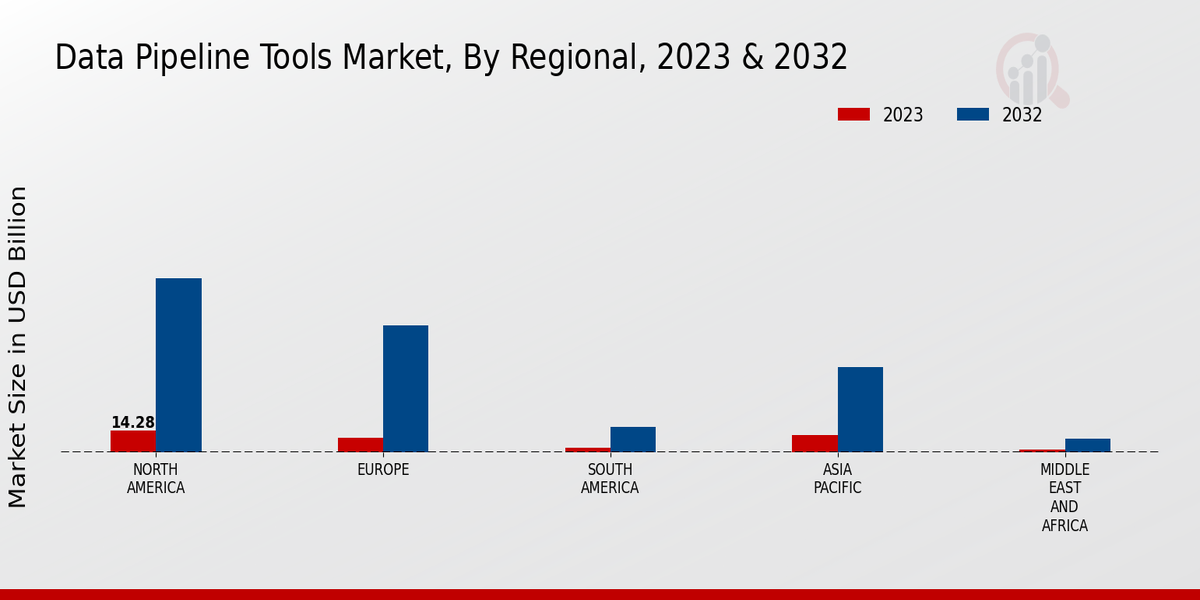 Data Pipeline Tools Market, By Regional, 2023 & 2032

2023
2032

Market Size in USD Billion

14.28

NORTH AMERICA
EUROPE
SOUTH AMERICA
ASIA PACIFIC
MIDDLE EAST AND AFRICA