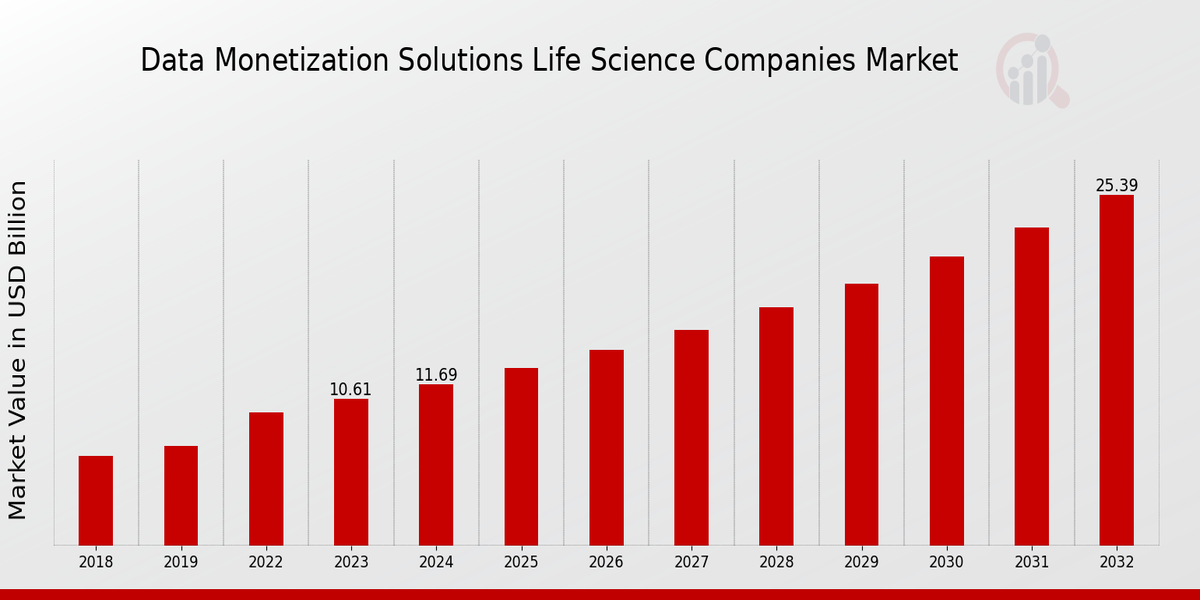 Data Monetization Solutions Life Science Companies Market

Market Value in USD Billion

10.61
11.69
25.39

2018
2019
2022
2023
2024
2025
2026
2027
2028
2029
2030
2031
2032