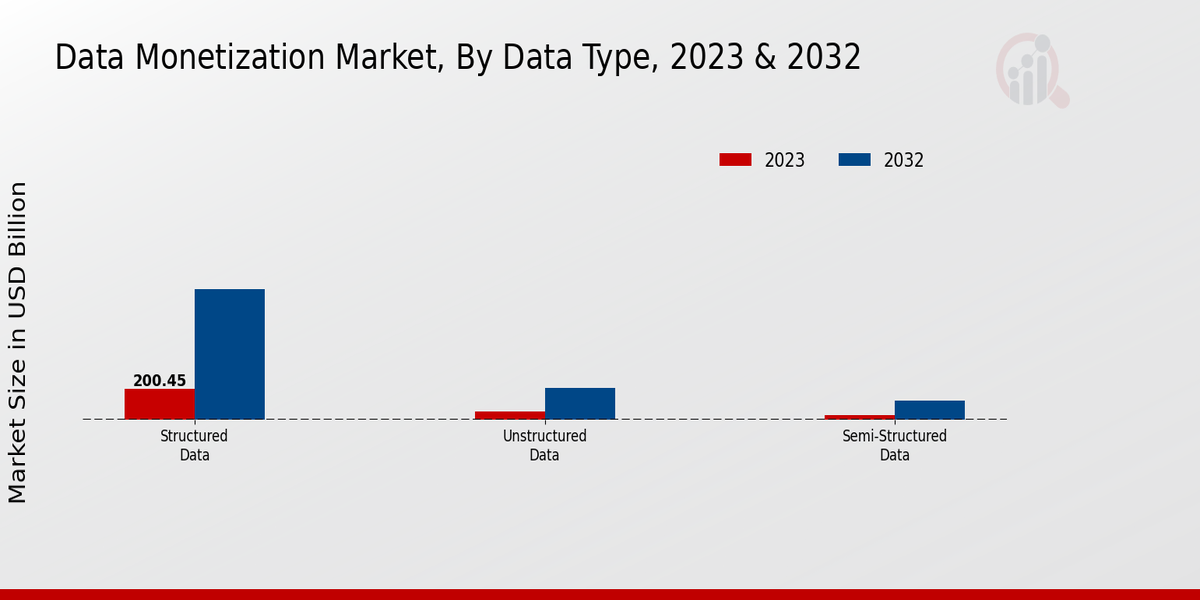 Data Monetization Market, By Data Type, 2023 & 2032

2023
2032

Market Size in USD Billion

200.45

Structured Data

Unstructured Data

Semi-Structured Data