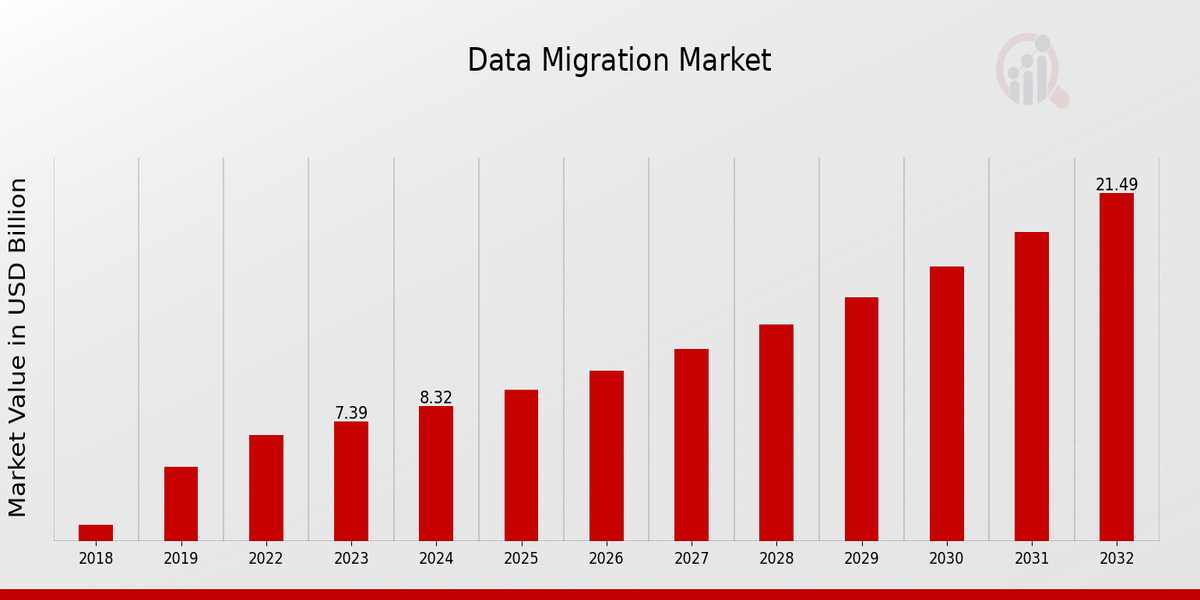 Data Migration Market

Market Value in USD Billion

7.39
8.32
21.49

2018
2019
2022
2023
2024
2025
2026
2027
2028
2029
2030
2031
2032