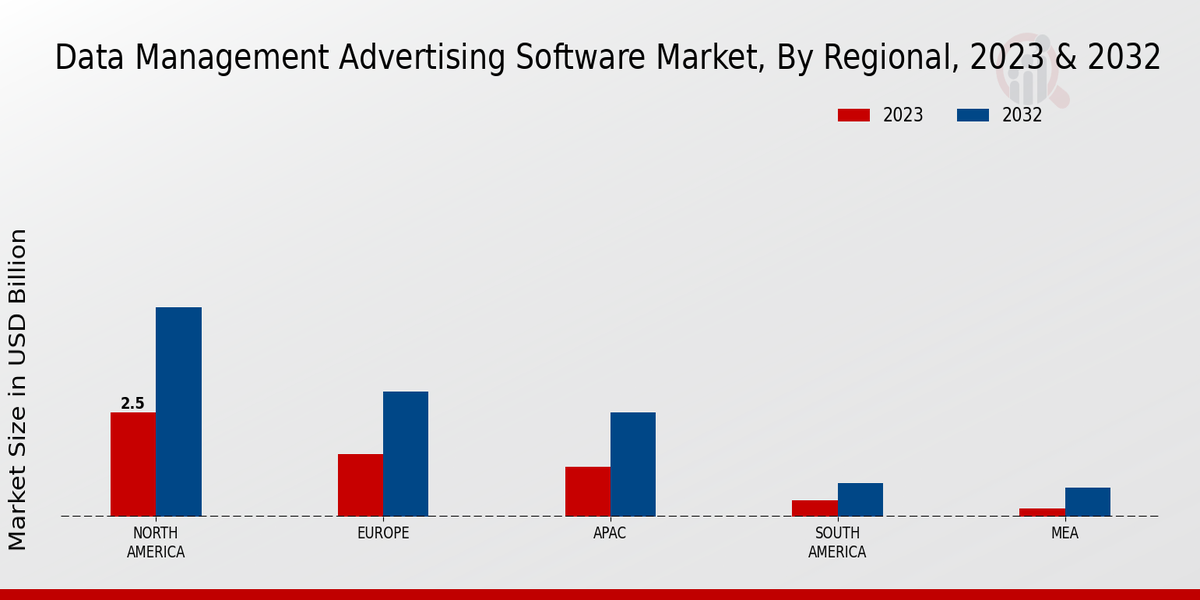 Data Management Advertising Software Market, By Regional, 2023 & 2032

2023
2032

Market Size in USD Billion

2.5

NORTH AMERICA
EUROPE
APAC
SOUTH AMERICA
MEA