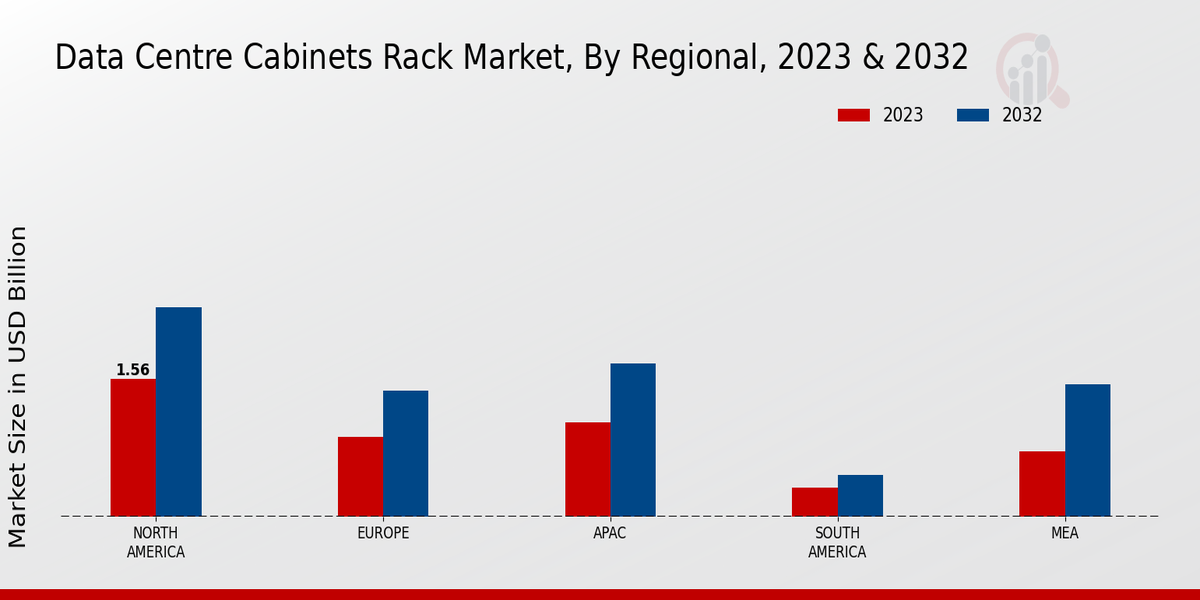 Data Centre Cabinets Rack Market, By Regional, 2023 & 2032

2023
2032

Market Size in USD Billion

1.56

NORTH AMERICA
EUROPE
APAC
SOUTH AMERICA
MEA