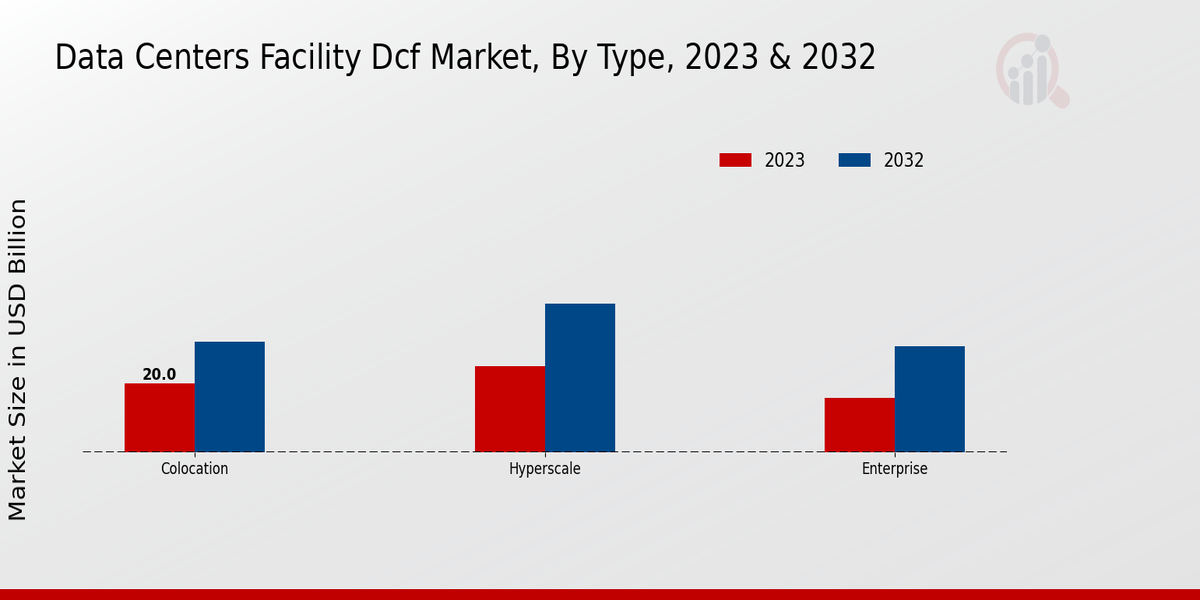 Data Centers Facility Dcf Market, By Type, 2023 & 2032

2023
2032

Market Size in USD Billion

20.0

Colocation
Hyperscale
Enterprise