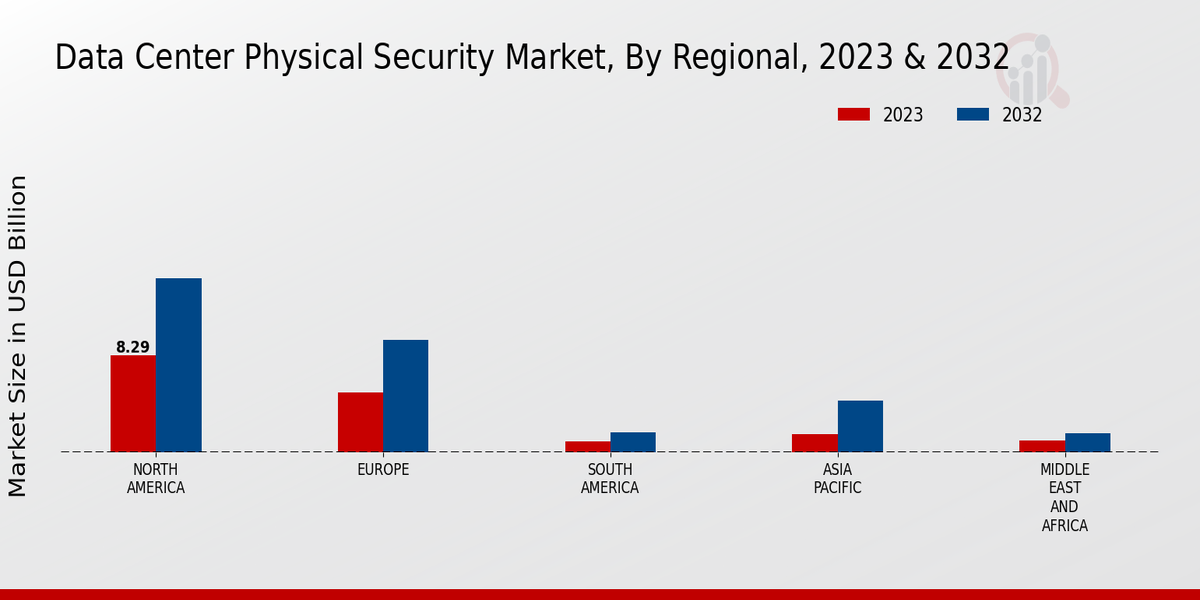 Data Center Physical Security Market, By Regional, 2023 & 2032

2023
2032

Market Size in USD Billion

8.29

NORTH AMERICA
EUROPE
SOUTH AMERICA
ASIA PACIFIC
MIDDLE EAST AND AFRICA