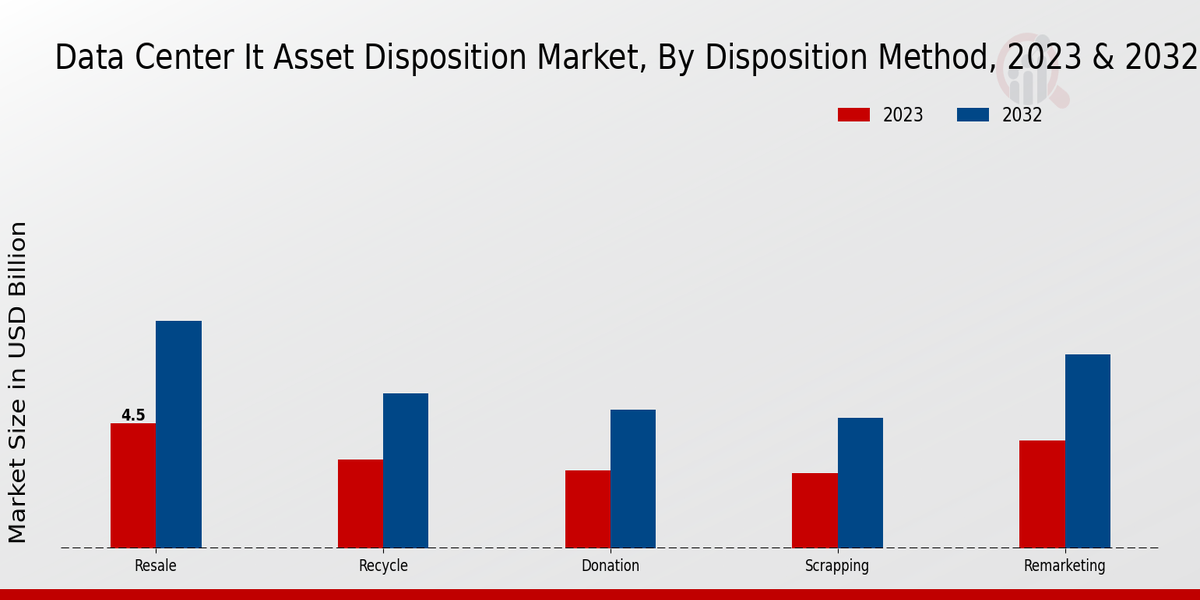 Data Center It Asset Disposition Market, By Disposition Method, 2023 & 2032

2023
2032

Market Size in USD Billion

4.5

Resale
Recycle
Donation
Scrapping
Remarketing