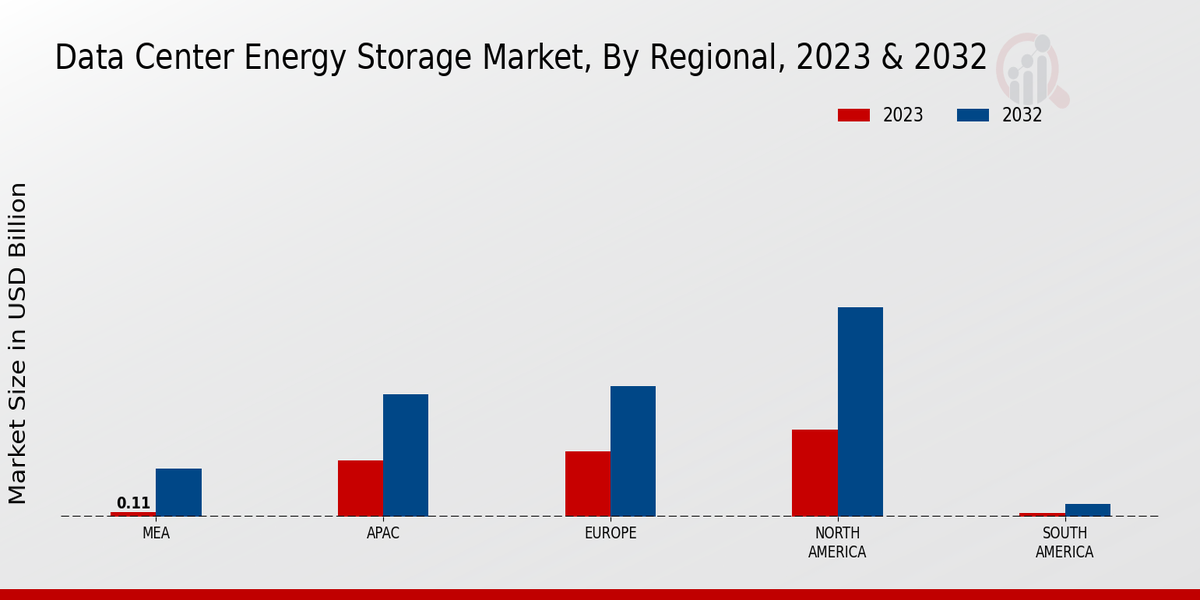 Data Center Energy Storage Market, By Regional, 2023 & 2032

2023
2032

Market Size in USD Billion

0.11

MEA
APAC
EUROPE
NORTH AMERICA
SOUTH AMERICA