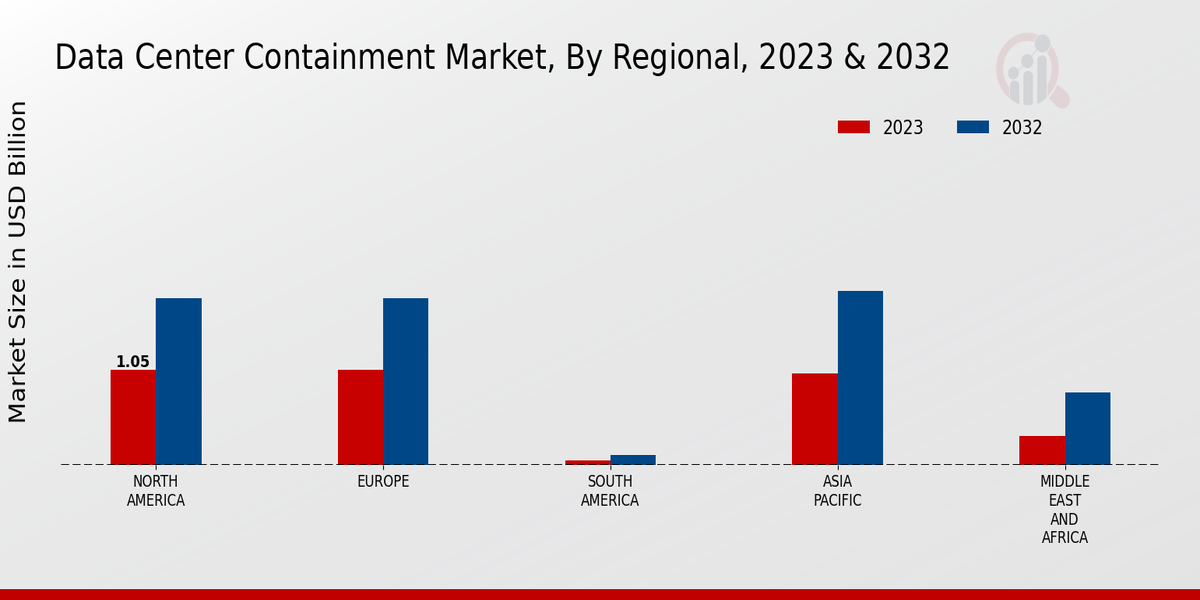 Data Center Containment Market, By Regional, 2023 & 2032

2023
2032

Market Size in USD Billion

1.05

NORTH AMERICA
EUROPE
SOUTH AMERICA
ASIA PACIFIC
MIDDLE EAST AND AFRICA