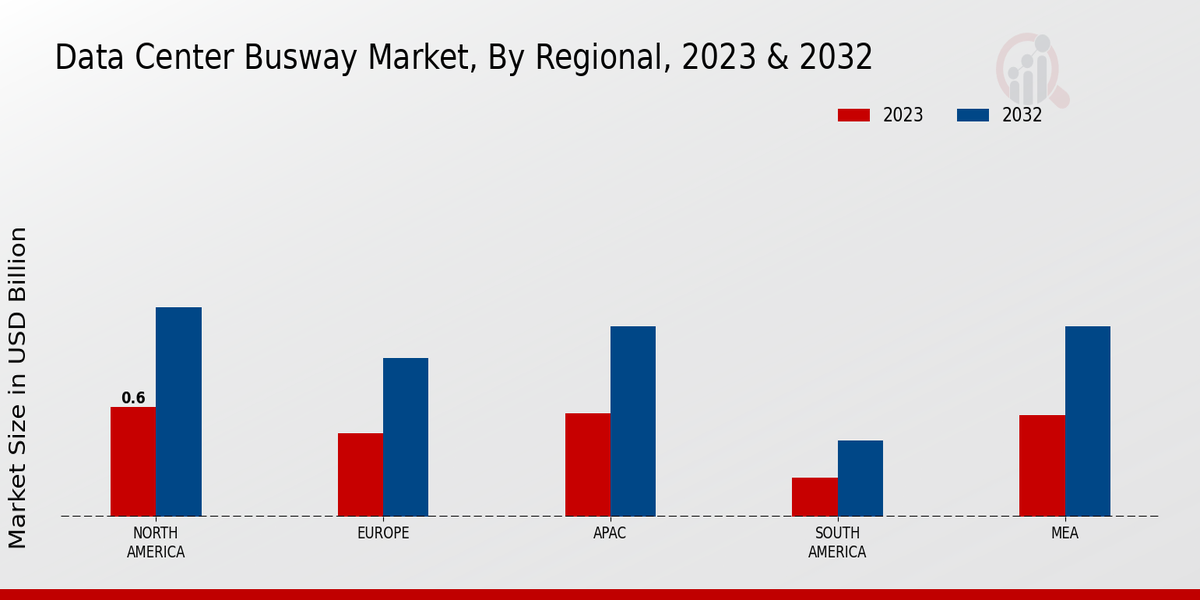 Data Center Busway Market, By Regional, 2023 & 2032

2023
2032

Market Size in USD Billion

0.6

NORTH AMERICA
EUROPE
APAC
SOUTH AMERICA
MEA