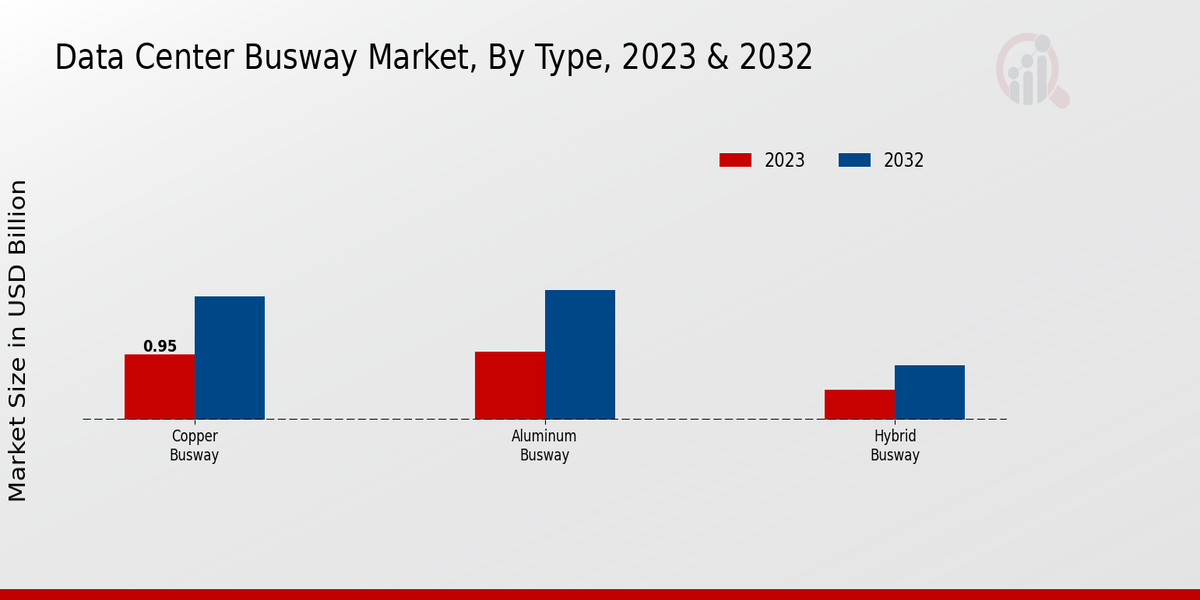 Data Center Busway Market, By Type, 2023 & 2032

2023 2032

Market Size in USD Billion

0.95

Copper Busway

Aluminum Busway

Hybrid Busway