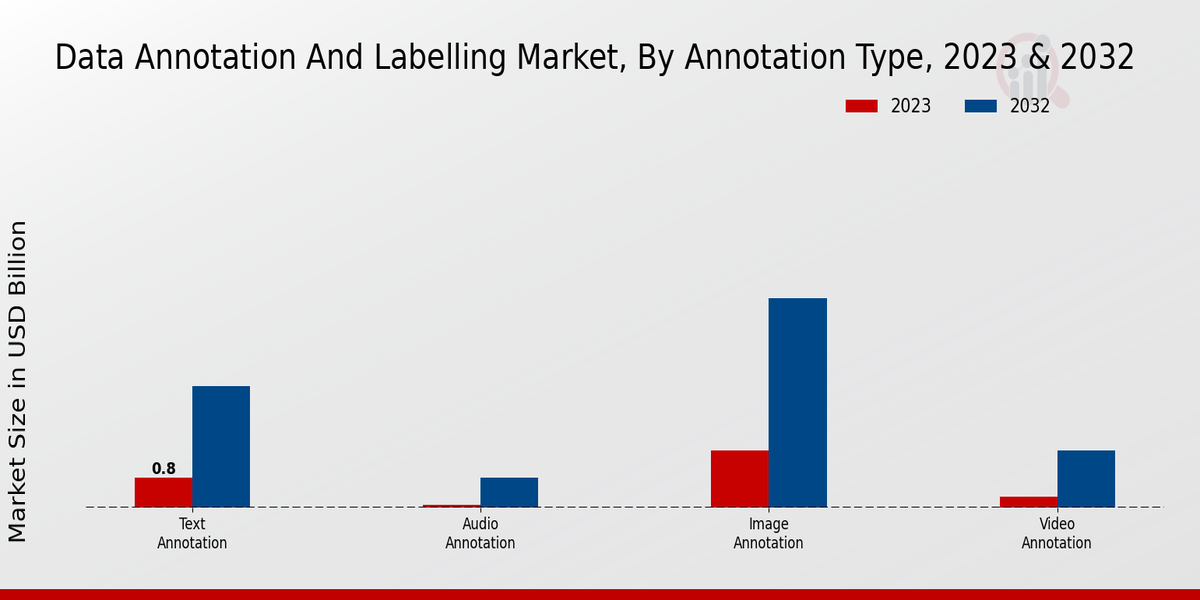 Data Annotation And Labelling Market, By Annotation Type, 2023 & 2032

2023
2032

Market Size in USD Billion

0.8

Text Annotation
Audio Annotation
Image Annotation
Video Annotation