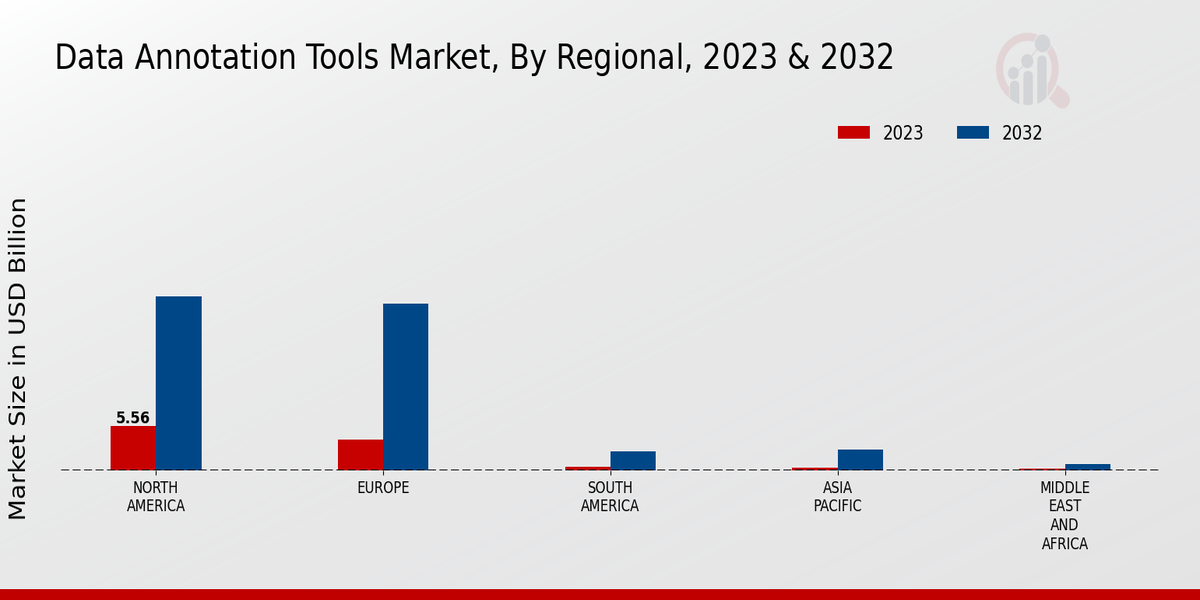 Data Annotation Tools Market, By Regional, 2023 & 2032

2023
2032

Market Size in USD Billion

5.56

NORTH AMERICA
EUROPE
SOUTH AMERICA
ASIA PACIFIC
MIDDLE EAST AND AFRICA