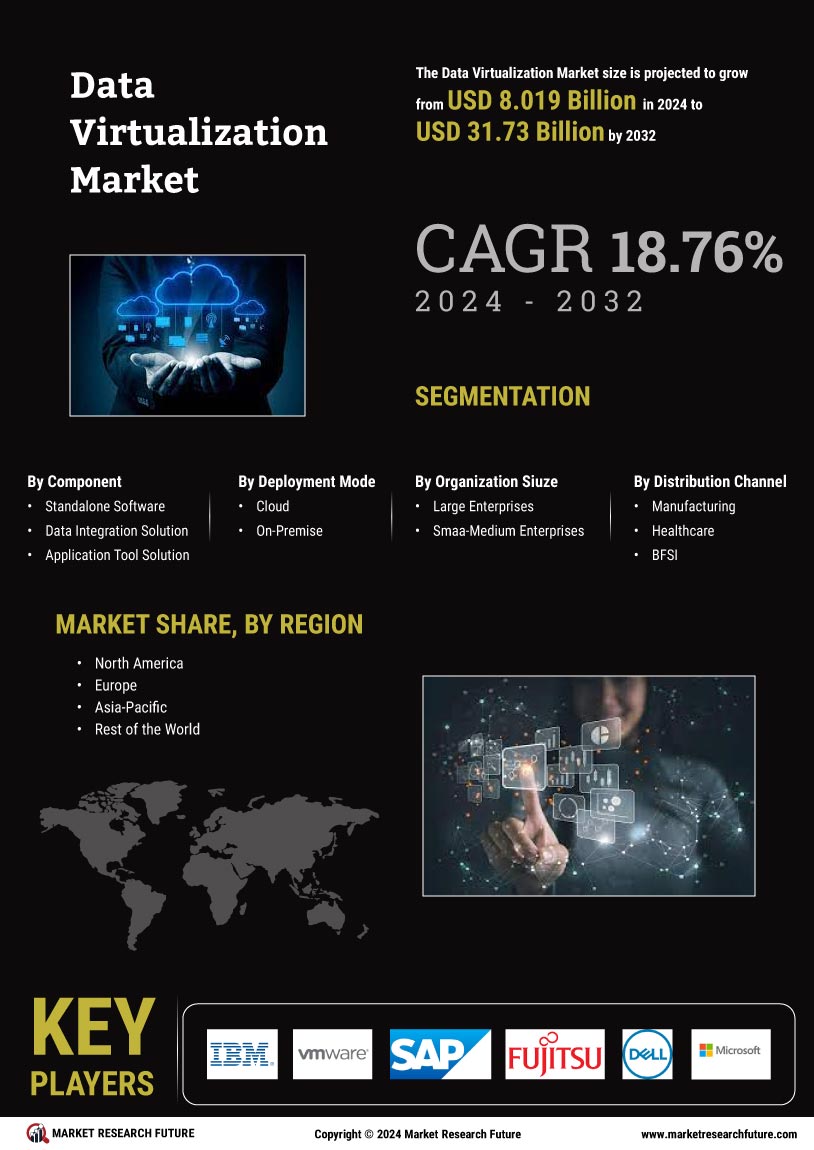 Data Virtualization Market

The Data Virtualization Market size is projected to grow from USD 8.019 Billion in 2024 to USD 31.73 Billion by 2032

CAGR 18.76%
2024 - 2032

SEGMENTATION

By Component
• Standalone Software
• Data Integration Solution
• Application Tool Solution

By Deployment Mode
• Cloud
• On-Premise

By Organization Siuze
• Large Enterprises
• Smaa-Medium Enterprises

By Distribution Channel
• Manufacturing
• Healthcare
• BFSI

MARKET SHARE, BY REGION
• North America
• Europe
• Asia-Pacific
• Rest of the World

KEY PLAYERS

IBM
vmware
SAP
FUJITSU
DELL
Microsoft

MARKET RESEARCH FUTURE
Copyright © 2024 Market Research Future
www.marketresearchfuture.com