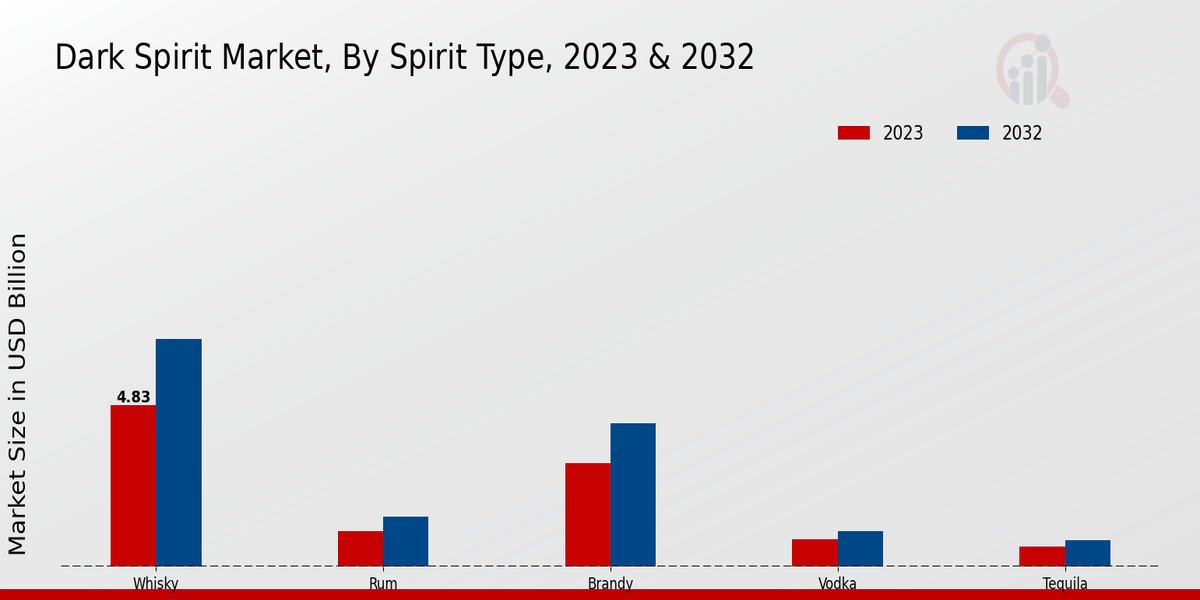 Dark Spirit Market, By Spirit Type, 2023 & 2032

2023
2032

Market Size in USD Billion

4.83

Whisky
Rum
Brandy
Vodka
Tequila